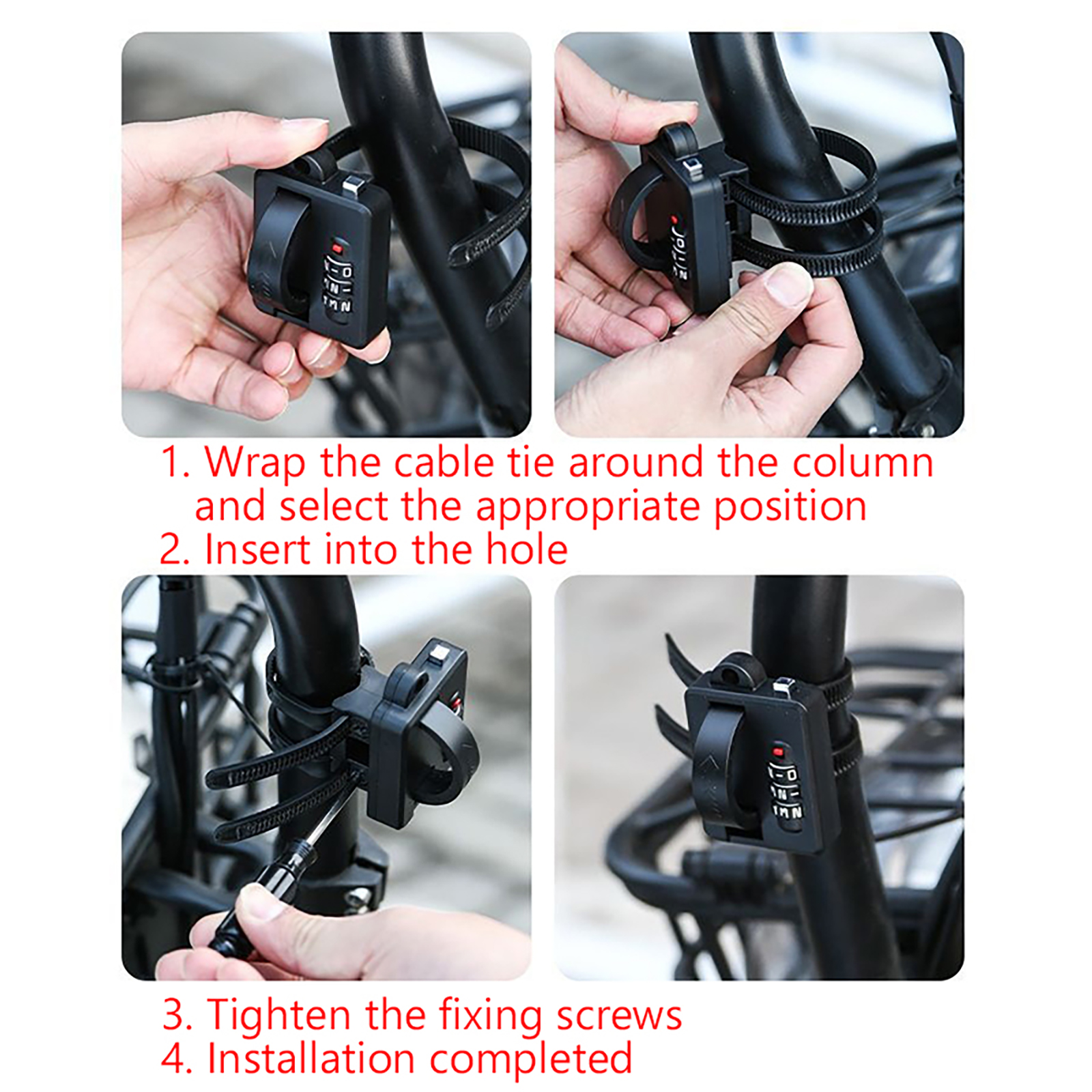 1. Wrap the cable tie around the column and select the appropriate position
2. Insert into the hole

3. Tighten the fixing screws
4. Installation completed