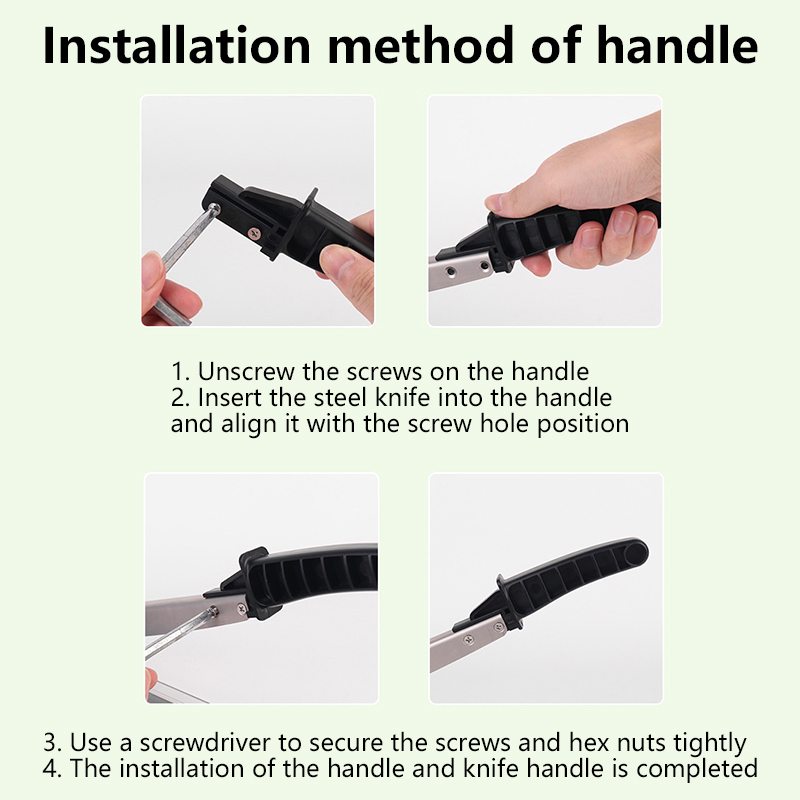 Installation method of handle

1. Unscrew the screws on the handle
2. Insert the steel knife into the handle and align it with the screw hole position

3. Use a screwdriver to secure the screws and hex nuts tightly
4. The installation of the handle and knife handle is completed