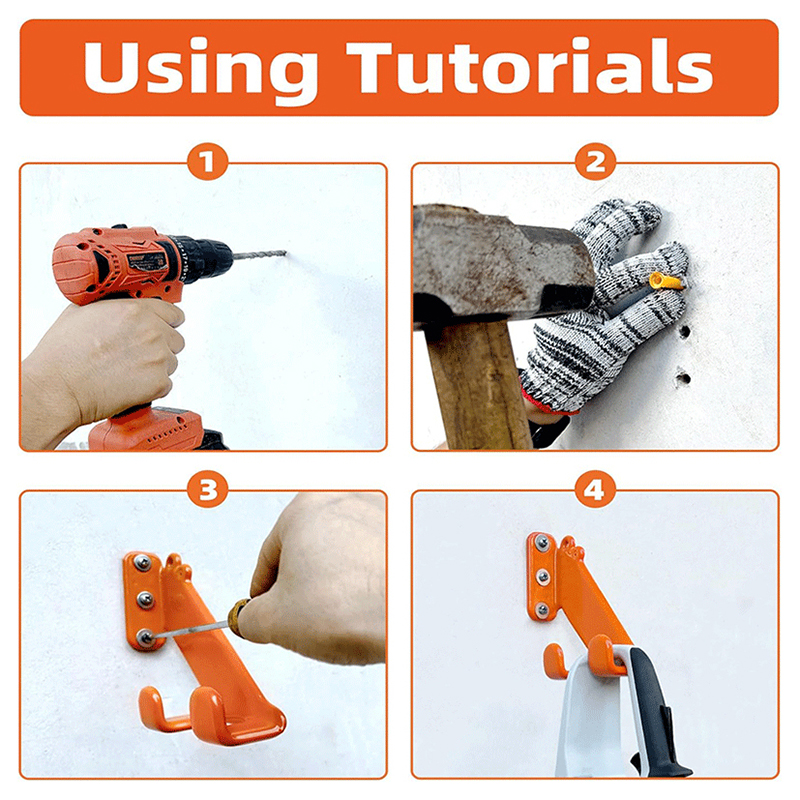 Using Tutorials

1

2

3

4