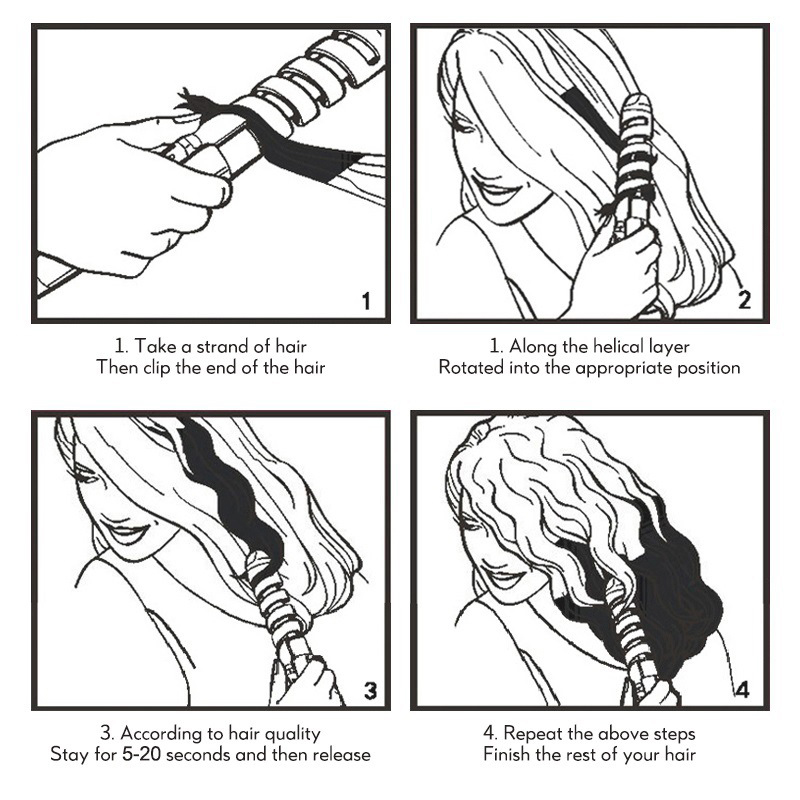 1

1. Take a strand of hair
Then clip the end of the hair

2

1. Along the helical layer
Rotated into the appropriate position

3

3. According to hair quality
Stay for 5-20 seconds and then release

4

4. Repeat the above steps
Finish the rest of your hair