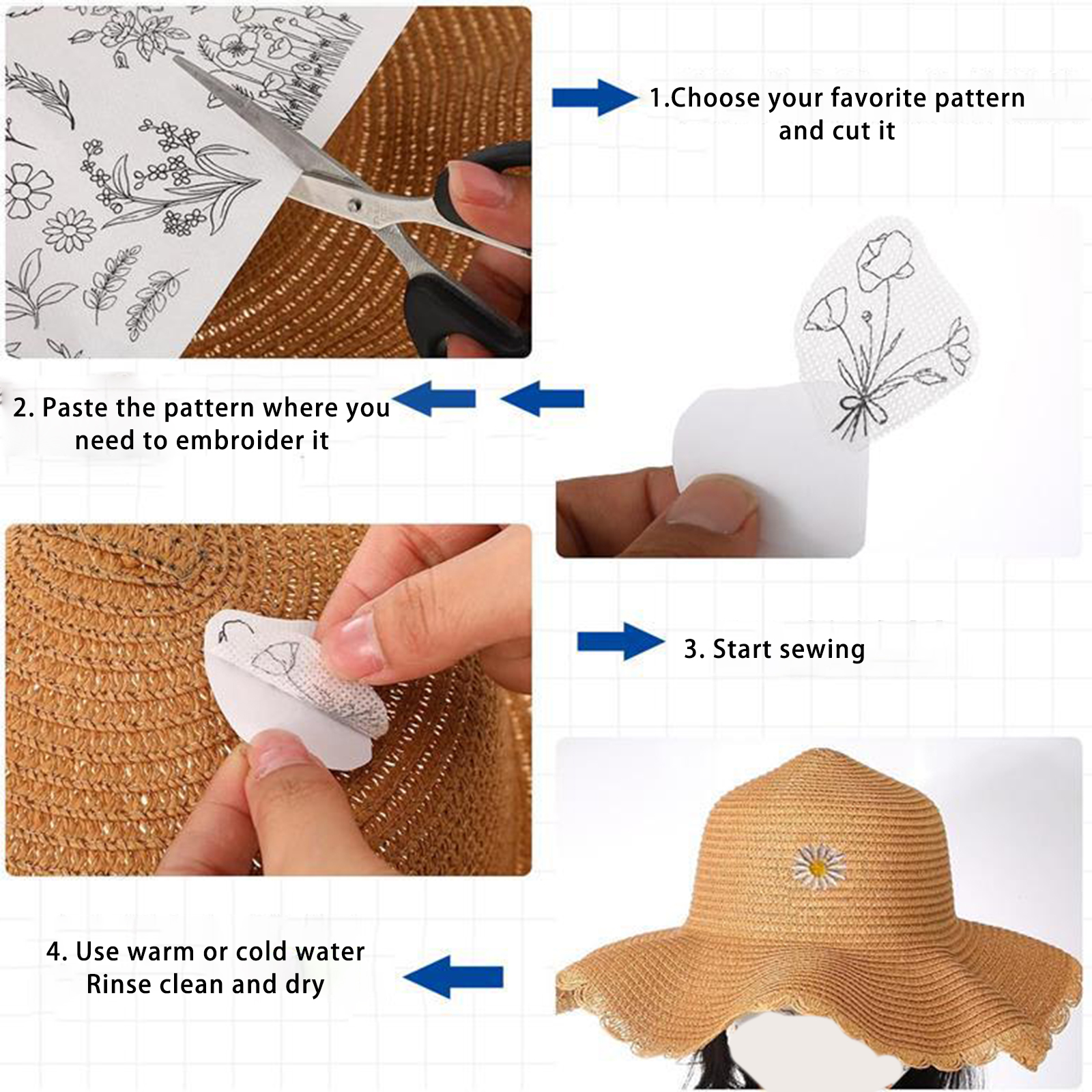 1.Choose your favorite pattern and cut it

2. Paste the pattern where you need to embroider it

3. Start sewing

4. Use warm or cold water Rinse clean and dry