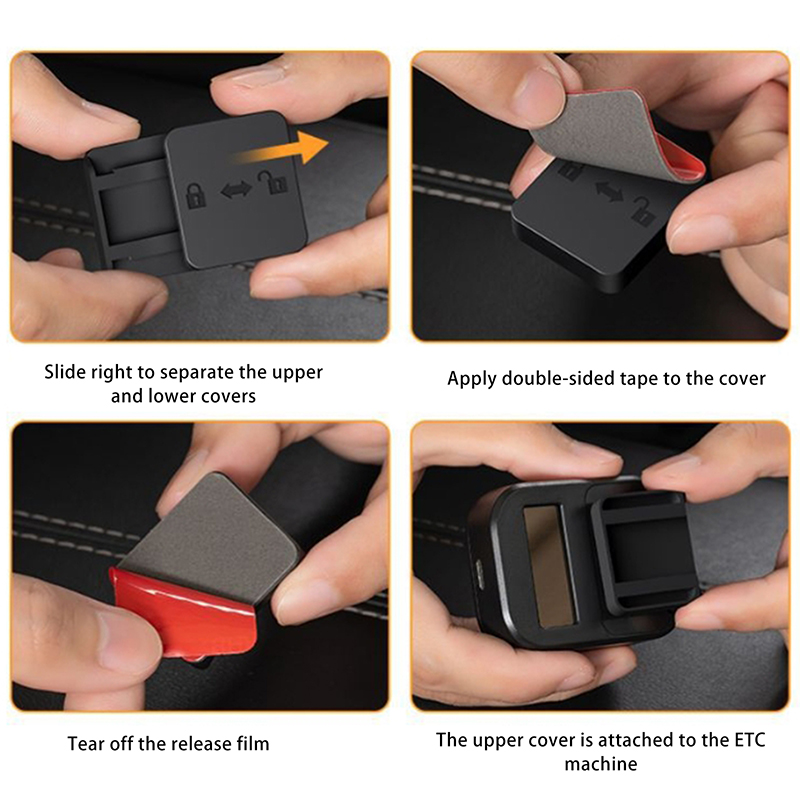 Slide right to separate the upper and lower covers

Apply double-sided tape to the cover

Tear off the release film

The upper cover is attached to the ETC machine