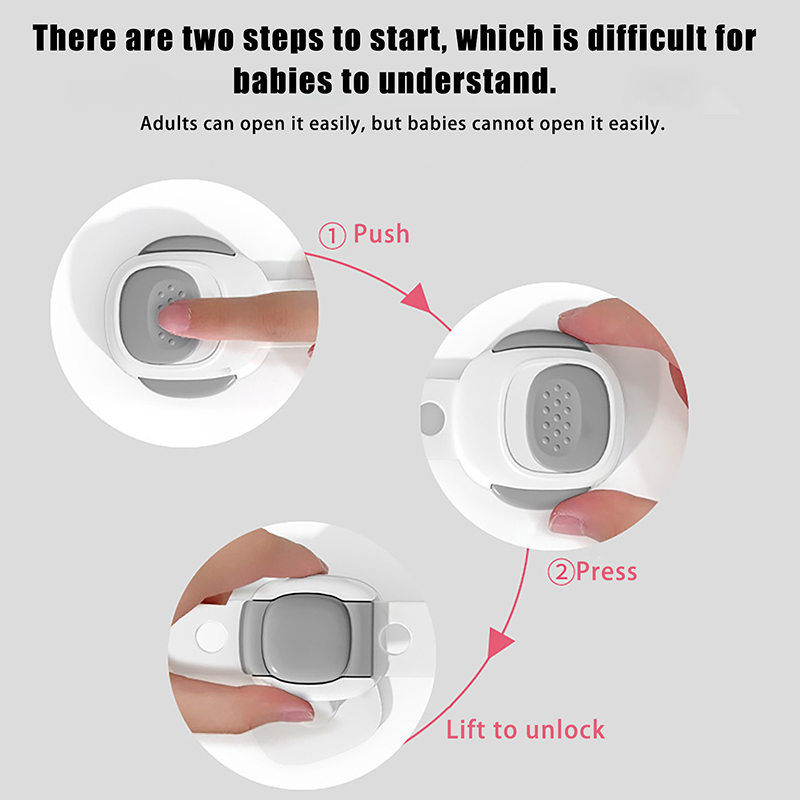 There are two steps to start, which is difficult for babies to understand.

Adults can open it easily, but babies cannot open it easily.

① Push

②Press

Lift to unlock