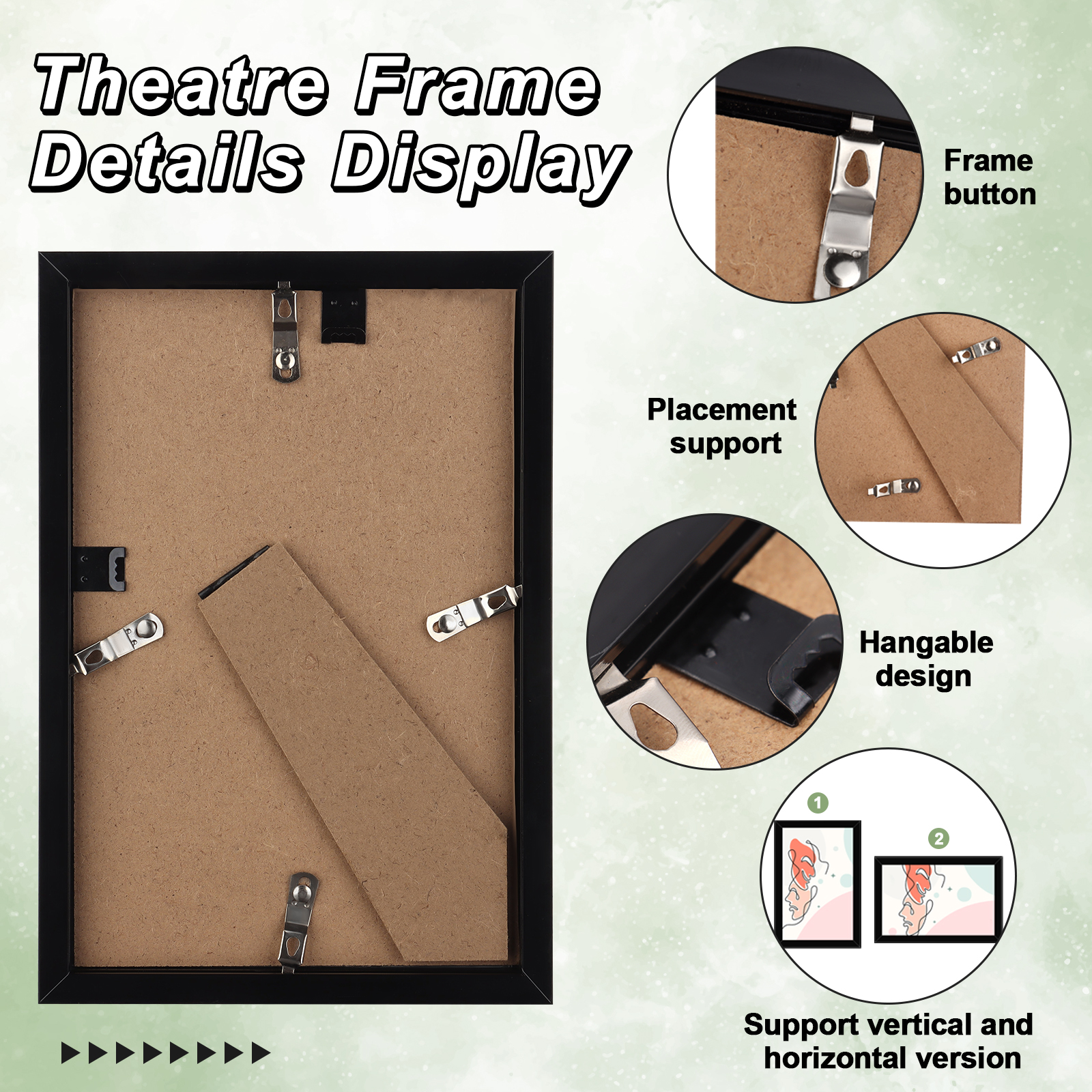 Theatre Frame Details Display

Frame button

Placement support

Hangable design

1

2

Support vertical and horizontal version