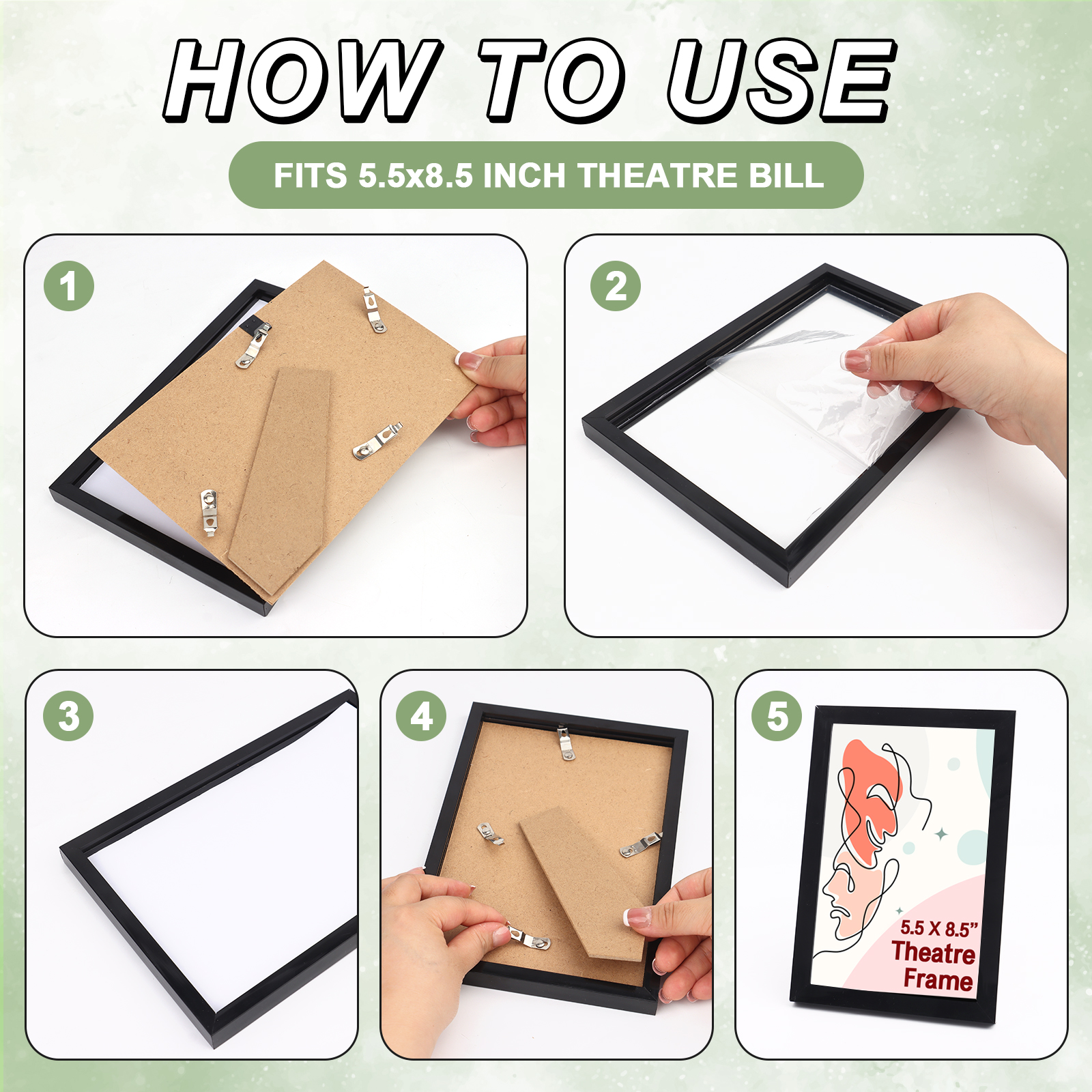 HOW TO USE

FITS 5.5x8.5 INCH THEATRE BILL

1

2

3

4

5

5.5 X 8.5"
Theatre
Frame