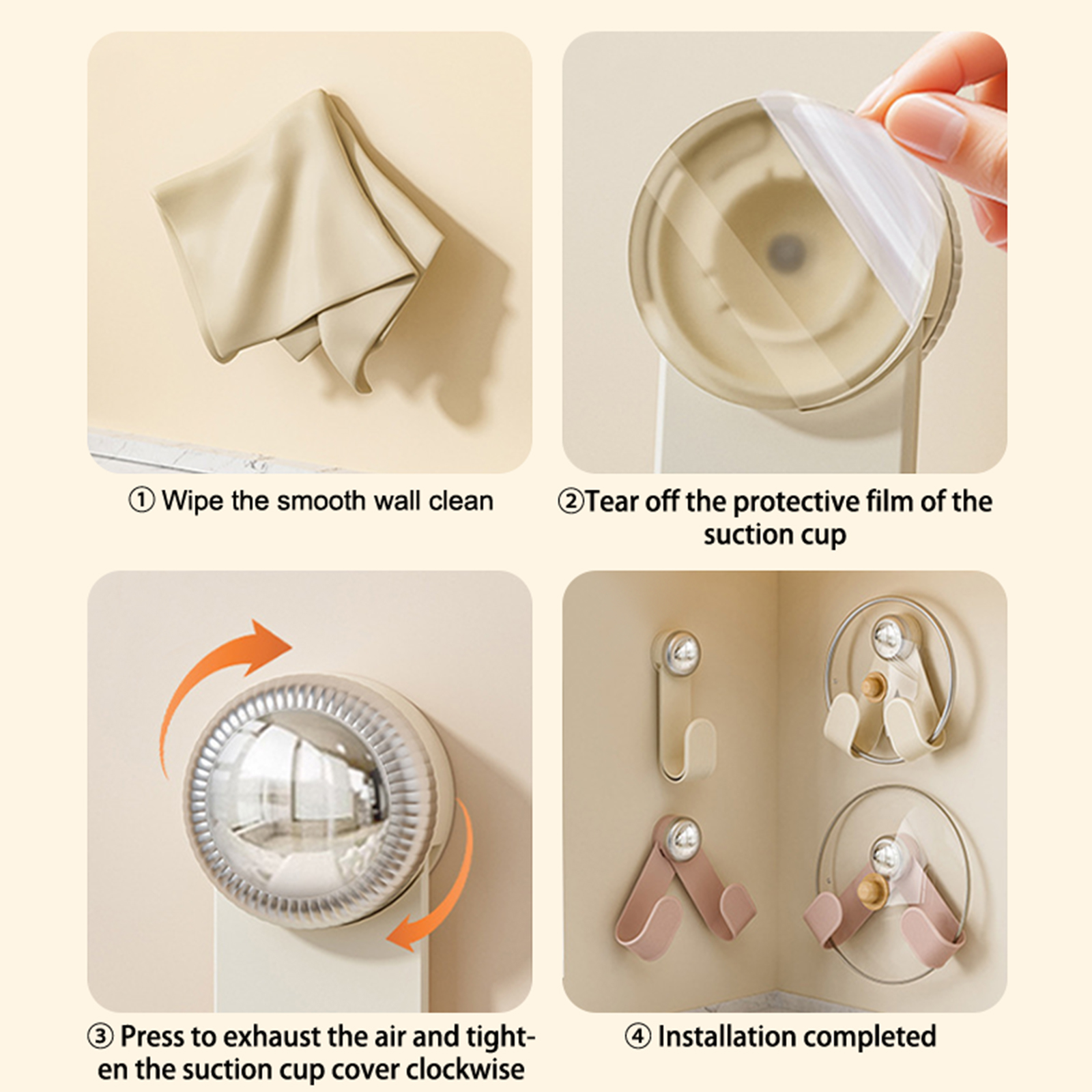 ① Wipe the smooth wall clean

②Tear off the protective film of the suction cup

③ Press to exhaust the air and tighten the suction cup cover clockwise

④ Installation completed