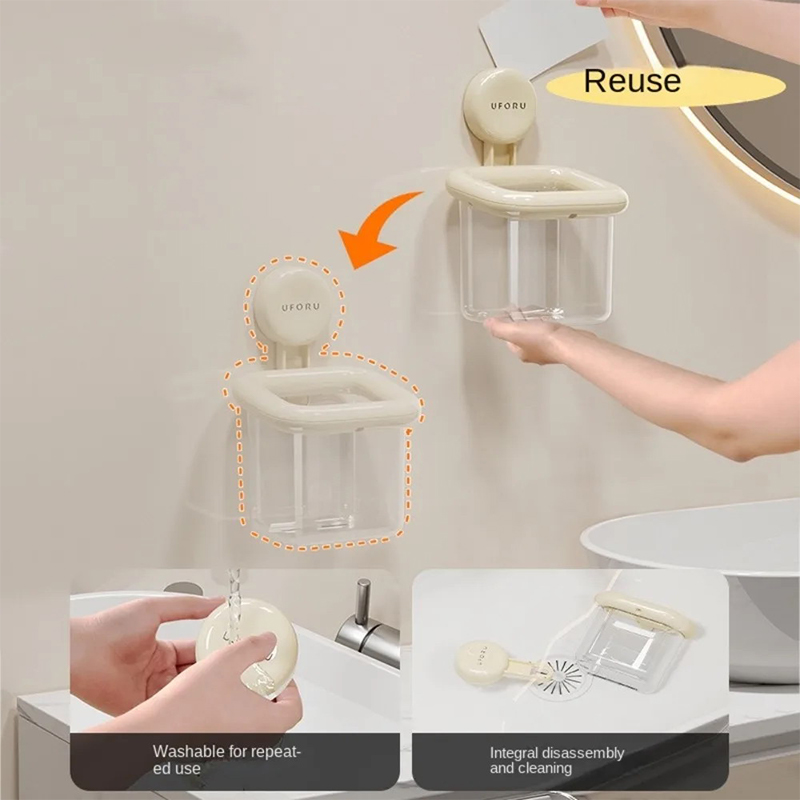 Reuse

UFORU

UFORU

Washable for repeated use

UFORU

Integral disassembly and cleaning