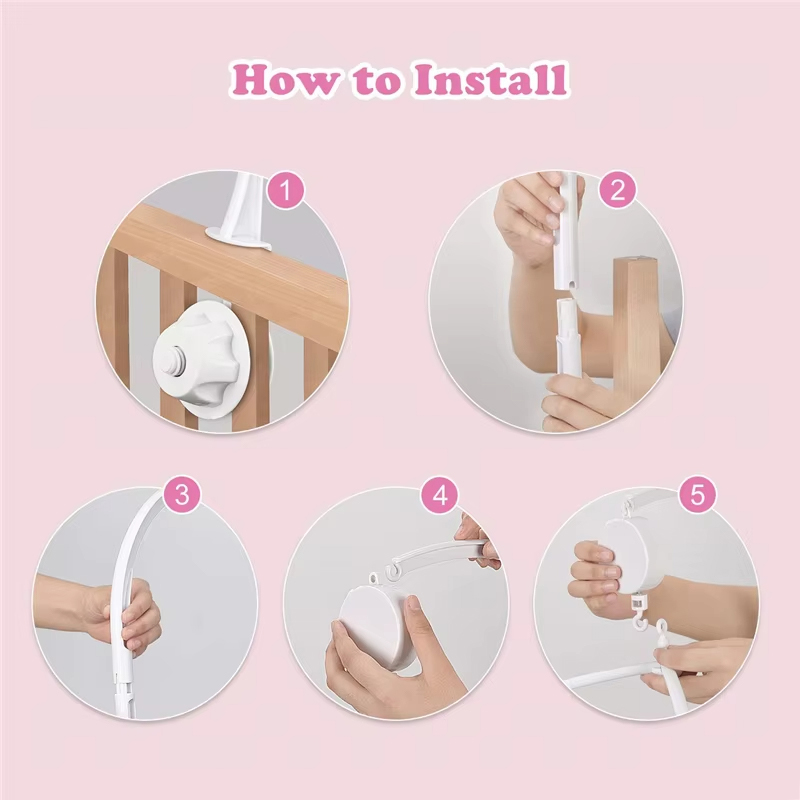 How to Install

1

2

3

4

5