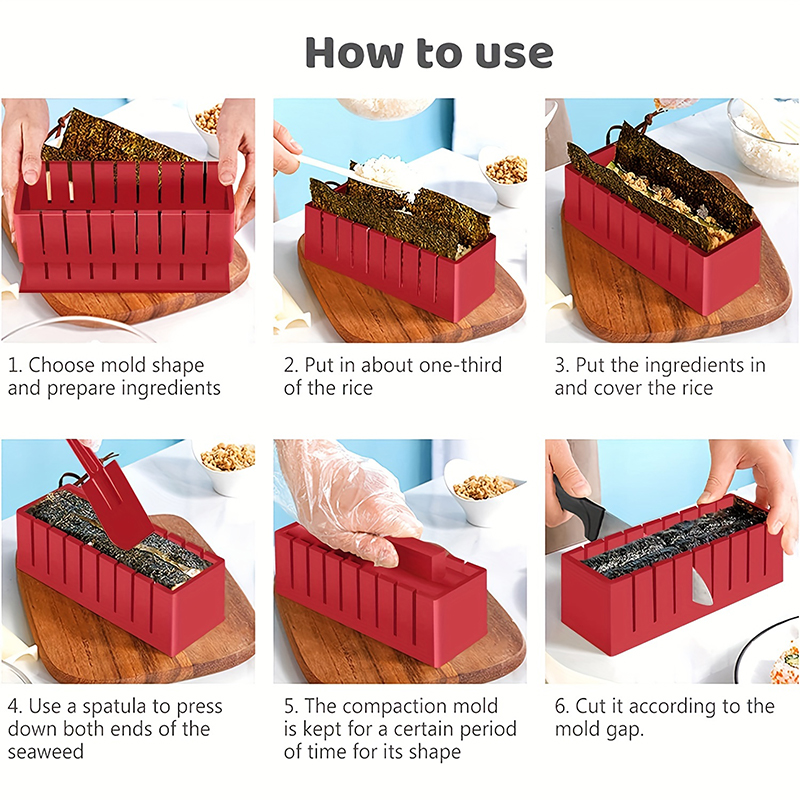 How to use

1. Choose mold shape and prepare ingredients

2. Put in about one-third of the rice

3. Put the ingredients in and cover the rice

4. Use a spatula to press down both ends of the seaweed

5. The compaction mold is kept for a certain period of time for its shape

6. Cut it according to the mold gap.