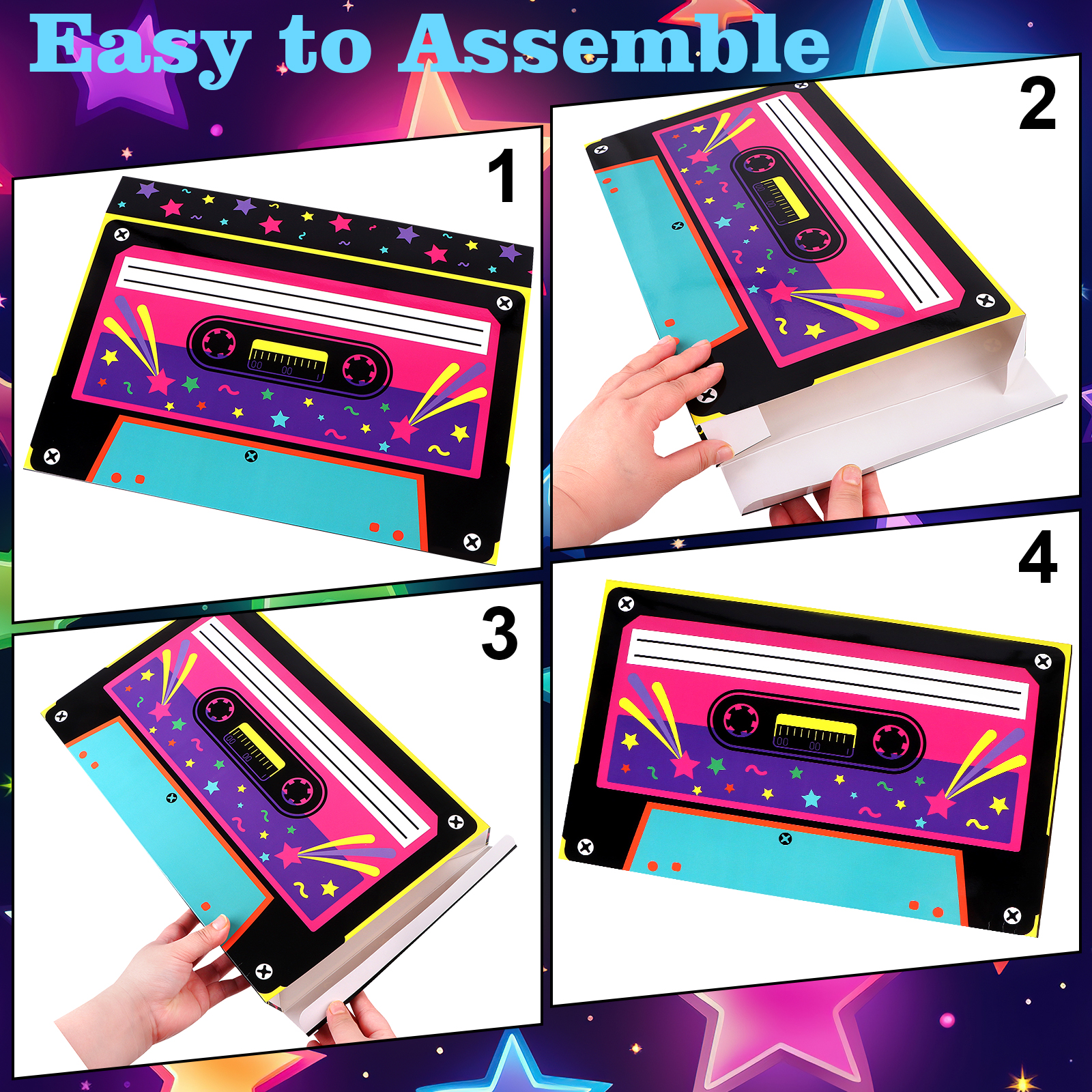 Easy to Assemble

1

2

3

4