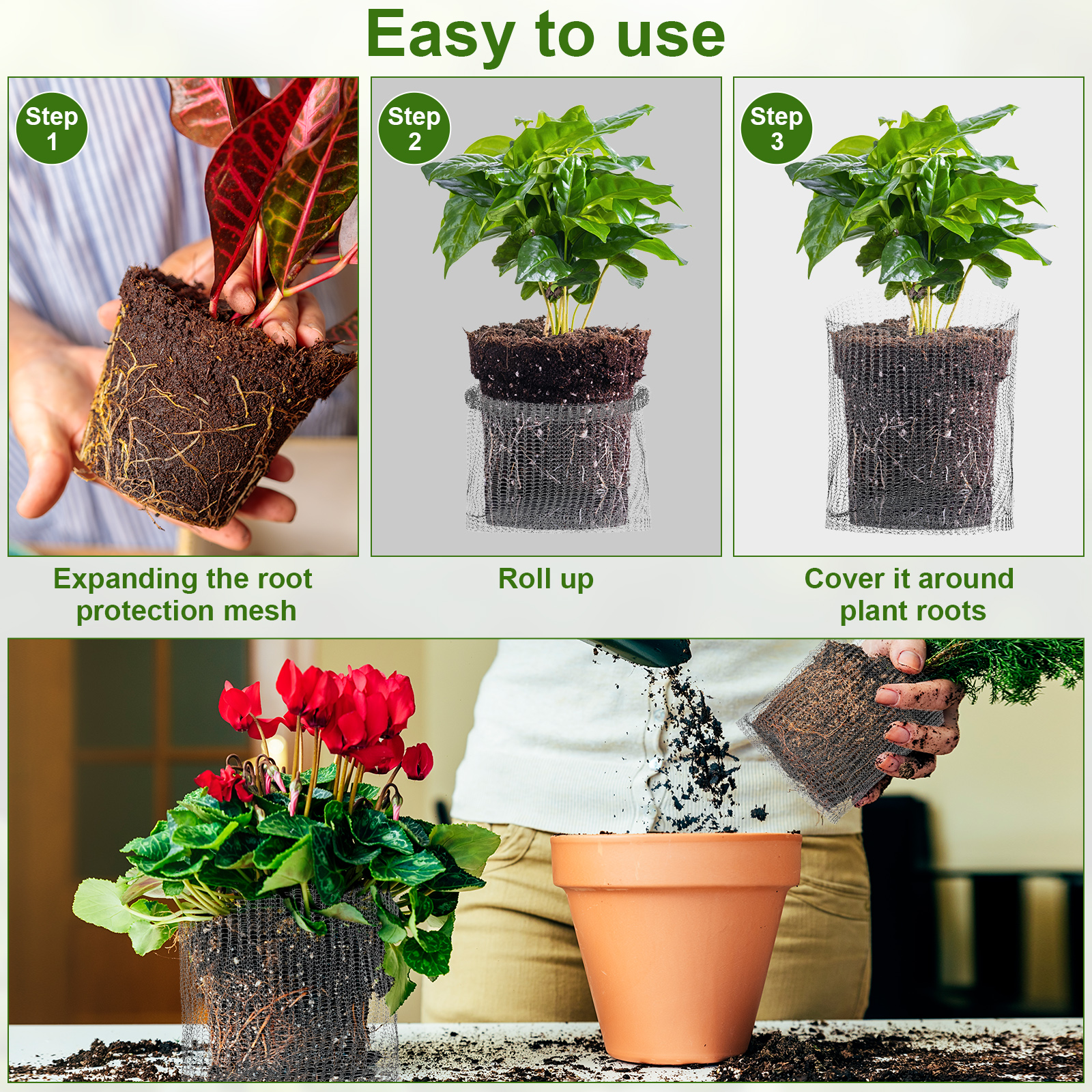 Easy to use

Step 1

Expanding the root protection mesh

Step 2

Roll up

Step 3

Cover it around plant roots