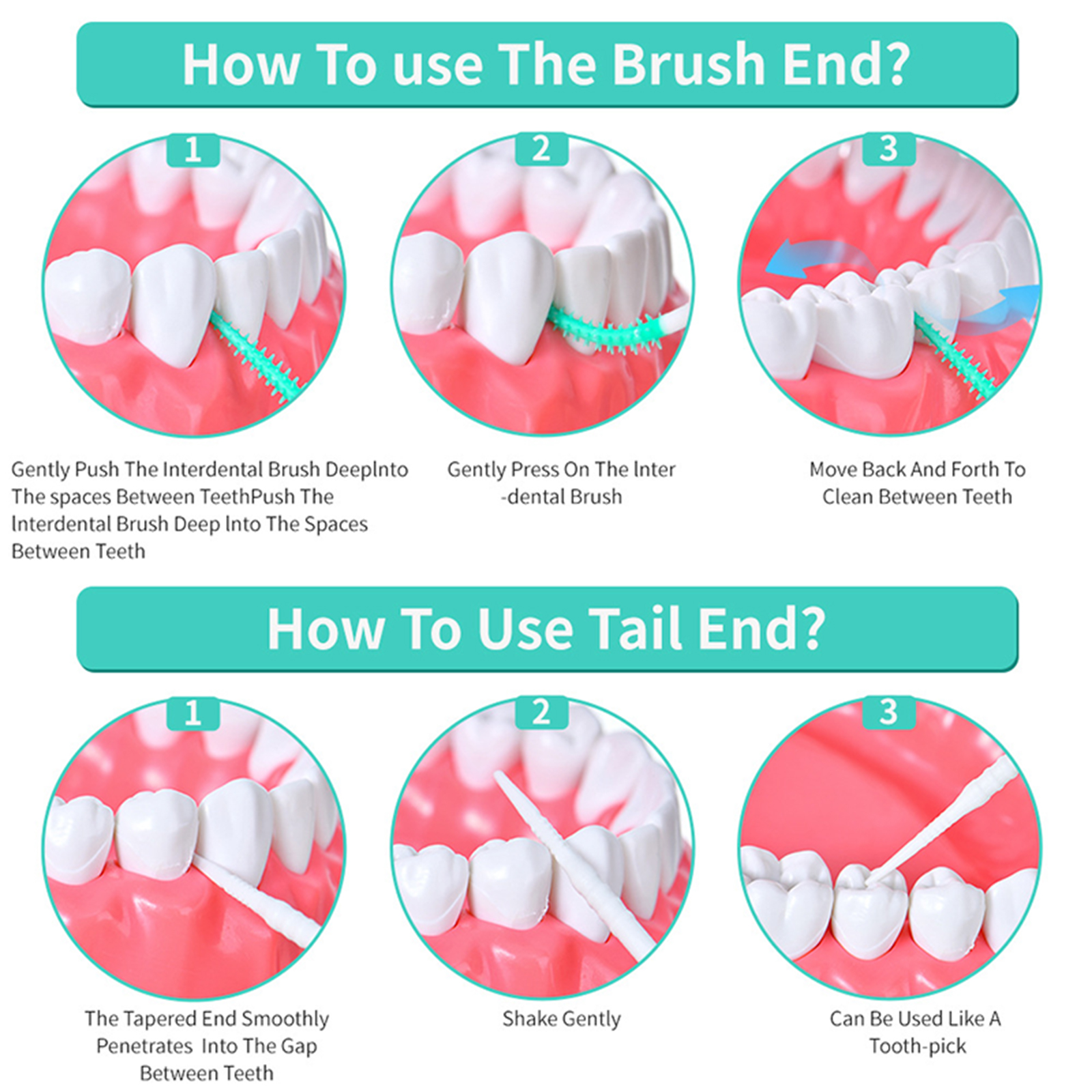 How To use The Brush End?

1

2

3

Gently Push The Interdental Brush DeepInto The spaces Between TeethPush The Interdental Brush Deep Into The Spaces Between Teeth

Gently Press On The Inter -dental Brush

Move Back And Forth To Clean Between Teeth

How To Use Tail End?

1

2

3

The Tapered End Smoothly Penetrates Into The Gap Between Teeth

Shake Gently

Can Be Used Like A Tooth-pick