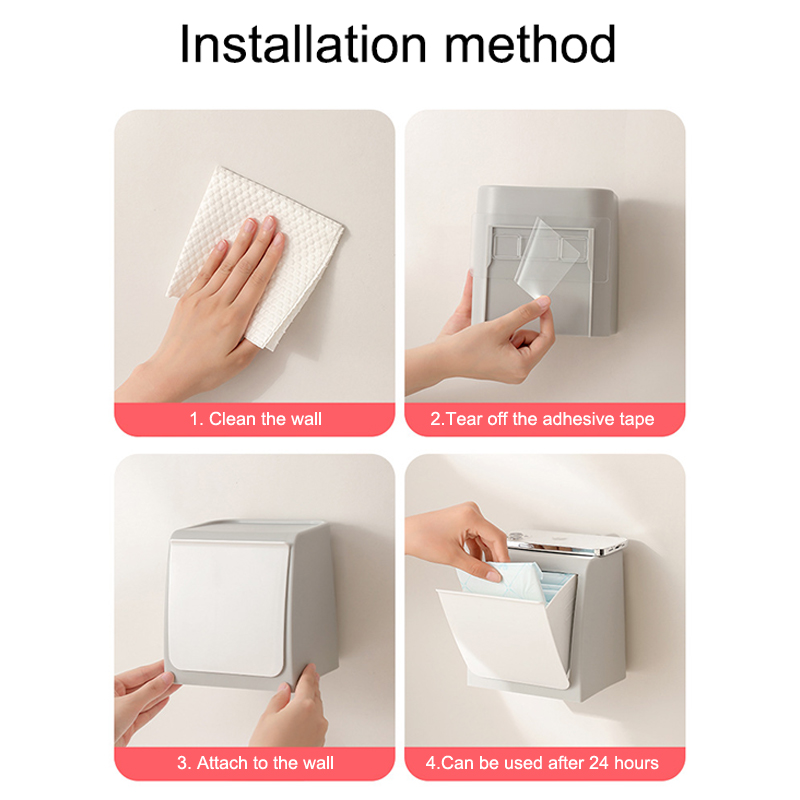 Installation method

1. Clean the wall

2.Tear off the adhesive tape

3. Attach to the wall

4.Can be used after 24 hours