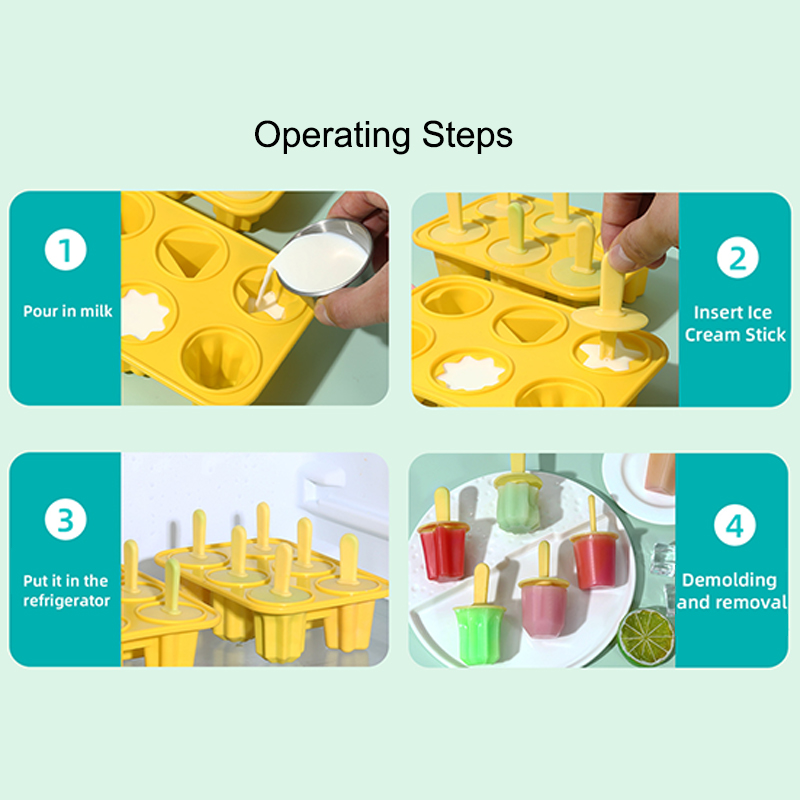 Operating Steps

1
Pour in milk

2
Insert Ice Cream Stick

3
Put it in the refrigerator

4
Demolding and removal