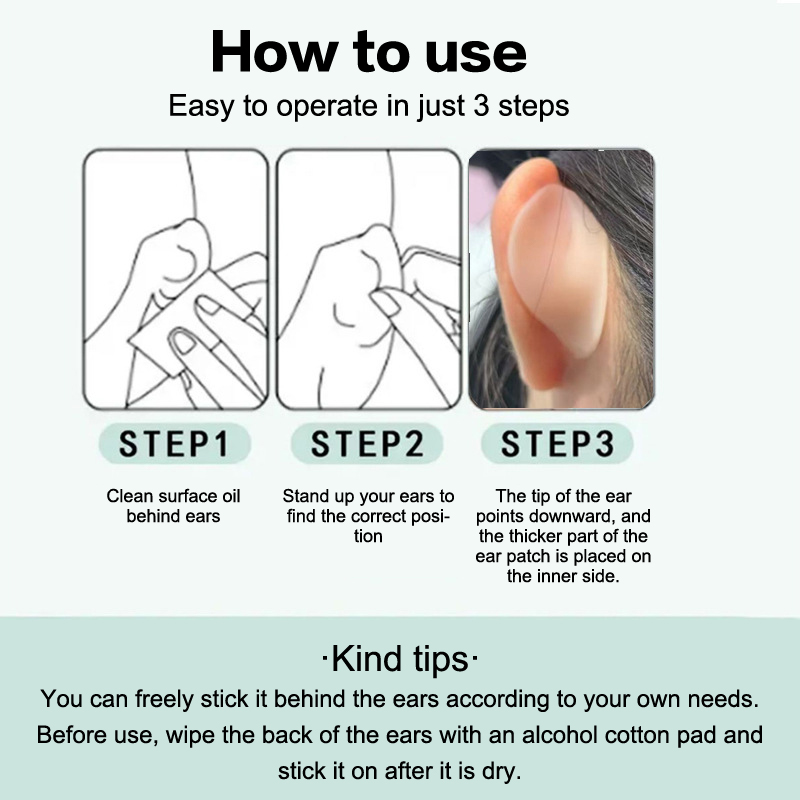 How to use

Easy to operate in just 3 steps

STEP1

Clean surface oil behind ears

STEP2

Stand up your ears to find the correct position

STEP3

The tip of the ear points downward, and the thicker part of the ear patch is placed on the inner side.

·Kind tips·

You can freely stick it behind the ears according to your own needs. Before use, wipe the back of the ears with an alcohol cotton pad and stick it on after it is dry.