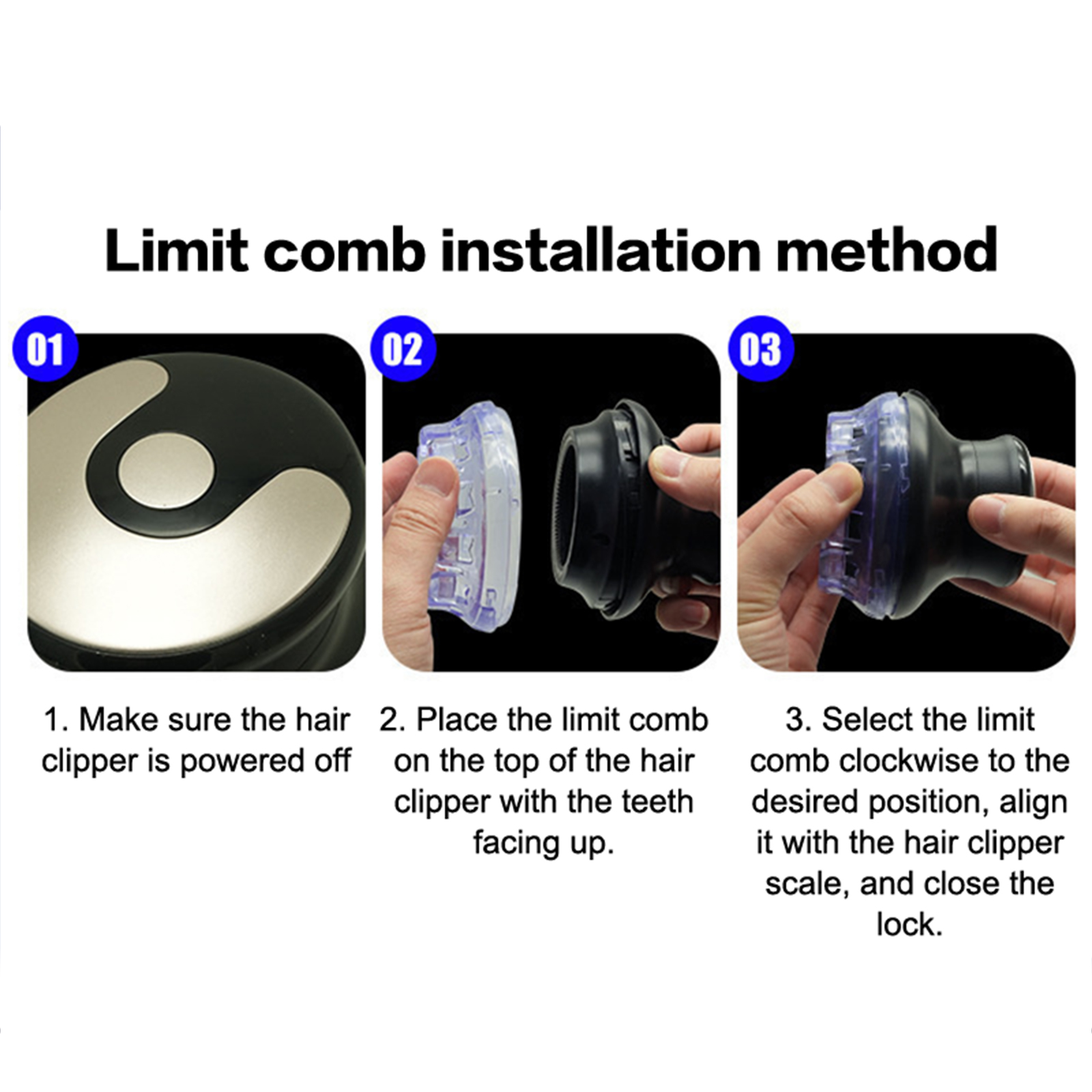 Limit comb installation method

01

02

03

1. Make sure the hair clipper is powered off

2. Place the limit comb on the top of the hair clipper with the teeth facing up.

3. Select the limit comb clockwise to the desired position, align it with the hair clipper scale, and close the lock.