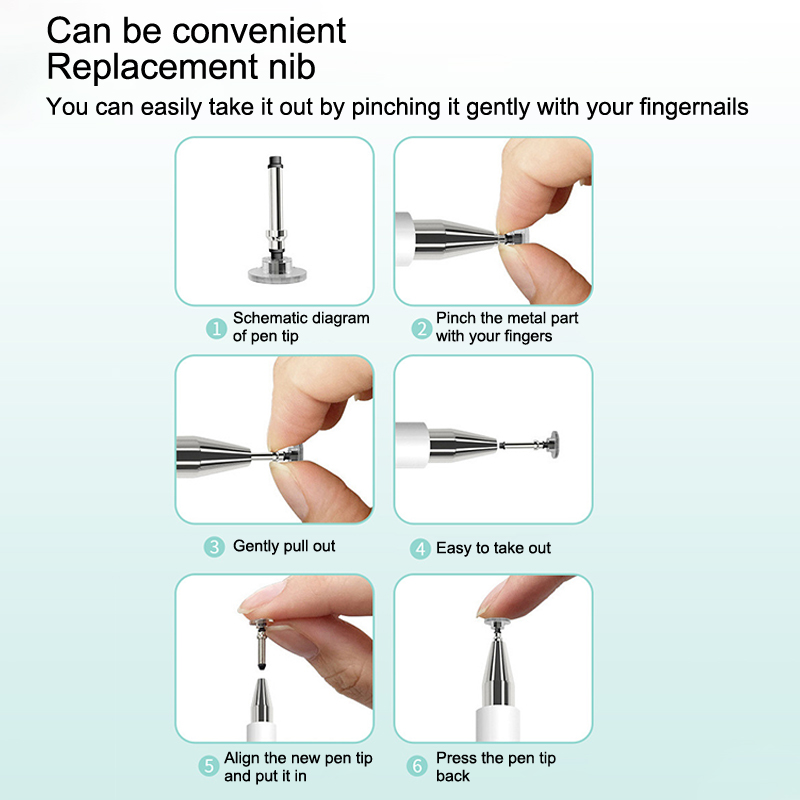 Can be convenient
Replacement nib

You can easily take it out by pinching it gently with your fingernails

1 Schematic diagram of pen tip

2 Pinch the metal part with your fingers

3 Gently pull out

4 Easy to take out

5 Align the new pen tip and put it in

6 Press the pen tip back