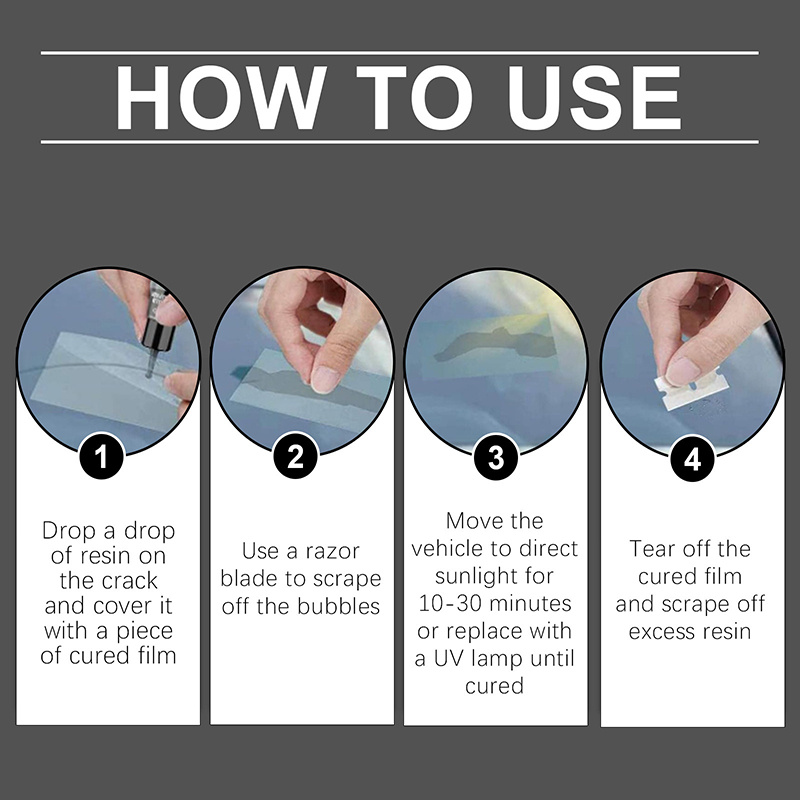 HOW TO USE

1

Drop a drop of resin on the crack and cover it with a piece of cured film

2

Use a razor blade to scrape off the bubbles

3

Move the vehicle to direct sunlight for 10-30 minutes or replace with a UV lamp until cured

4

Tear off the cured film and scrape off excess resin