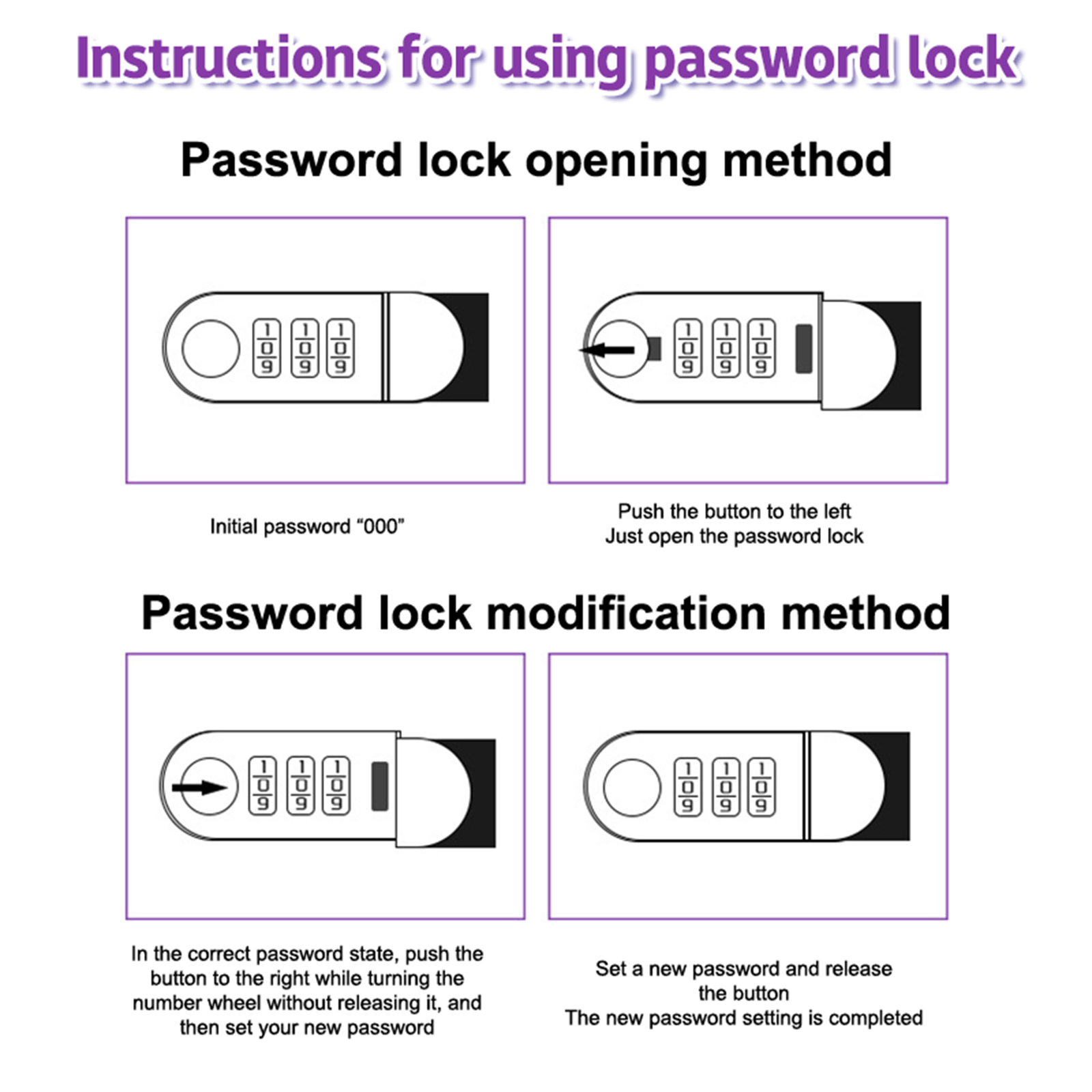 Instructions for using password lock

Password lock opening method

1
0
9

1
0
9

1
0
9

1
0
9

1
0
9

1
0
9

Initial password “000”

Push the button to the left
Just open the password lock

Password lock modification method

1
0
9

1
0
9

1
0
9

1
0
9

1
0
9

1
0
9

In the correct password state, push the button to the right while turning the number wheel without releasing it, and then set your new password

Set a new password and release the button
The new password setting is completed