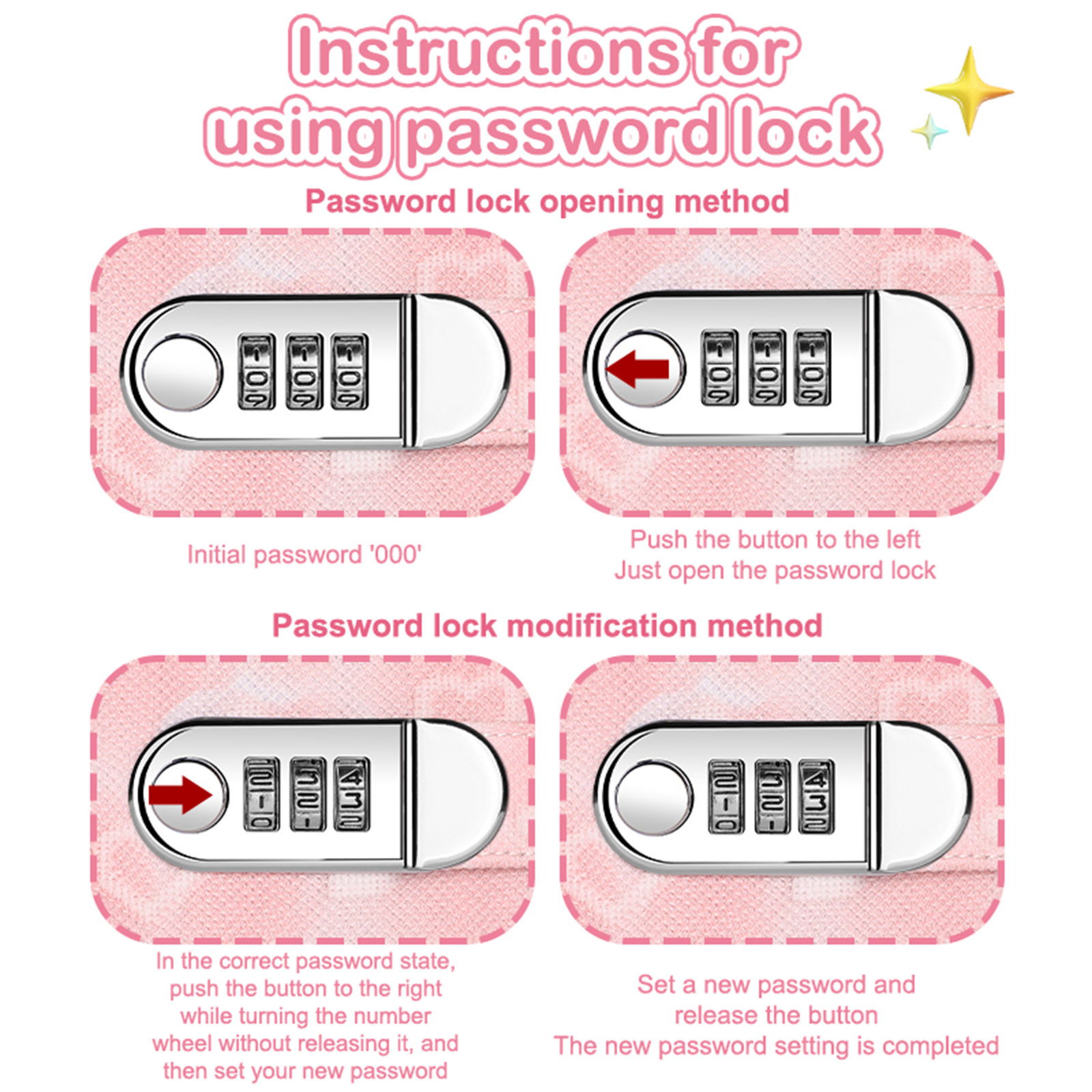 Instructions for using password lock

Password lock opening method

Initial password '000'

Push the button to the left
Just open the password lock

Password lock modification method

In the correct password state, push the button to the right while turning the number wheel without releasing it, and then set your new password

Set a new password and release the button
The new password setting is completed