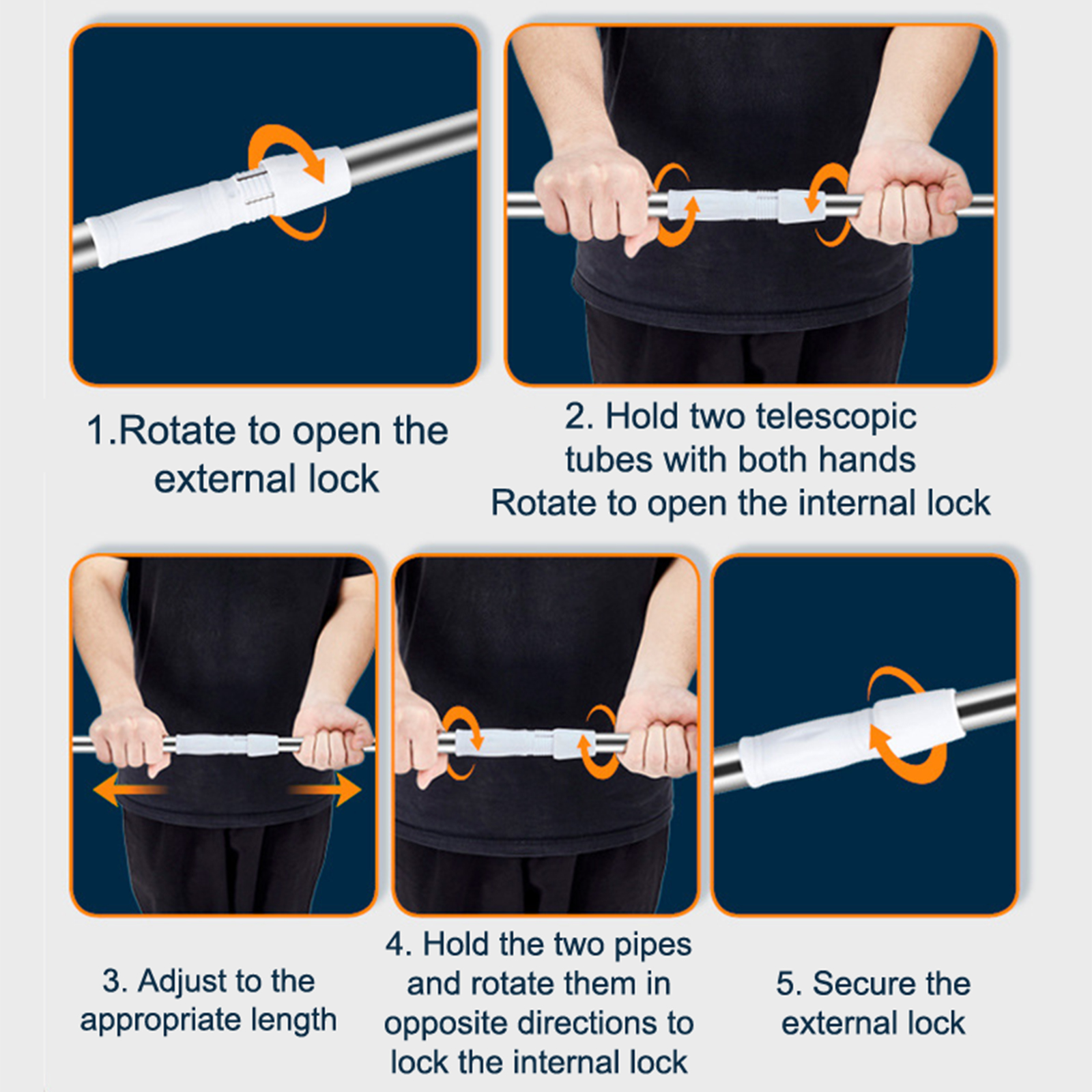 1.Rotate to open the external lock

2. Hold two telescopic tubes with both hands
Rotate to open the internal lock

3. Adjust to the appropriate length

4. Hold the two pipes and rotate them in opposite directions to lock the internal lock

5. Secure the external lock