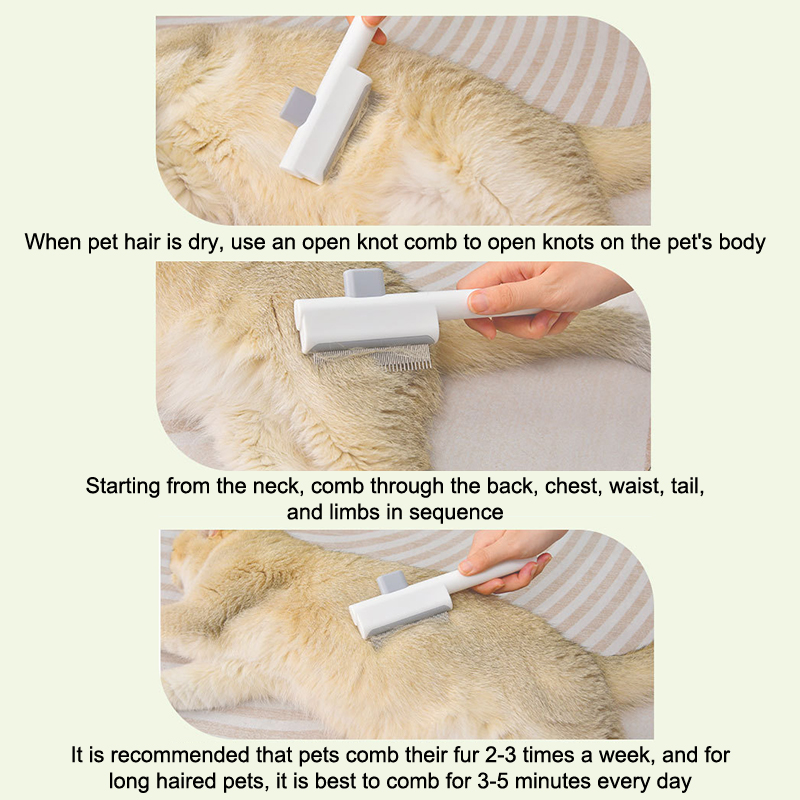 When pet hair is dry, use an open knot comb to open knots on the pet's body

Starting from the neck, comb through the back, chest, waist, tail, and limbs in sequence

It is recommended that pets comb their fur 2-3 times a week, and for long haired pets, it is best to comb for 3-5 minutes every day