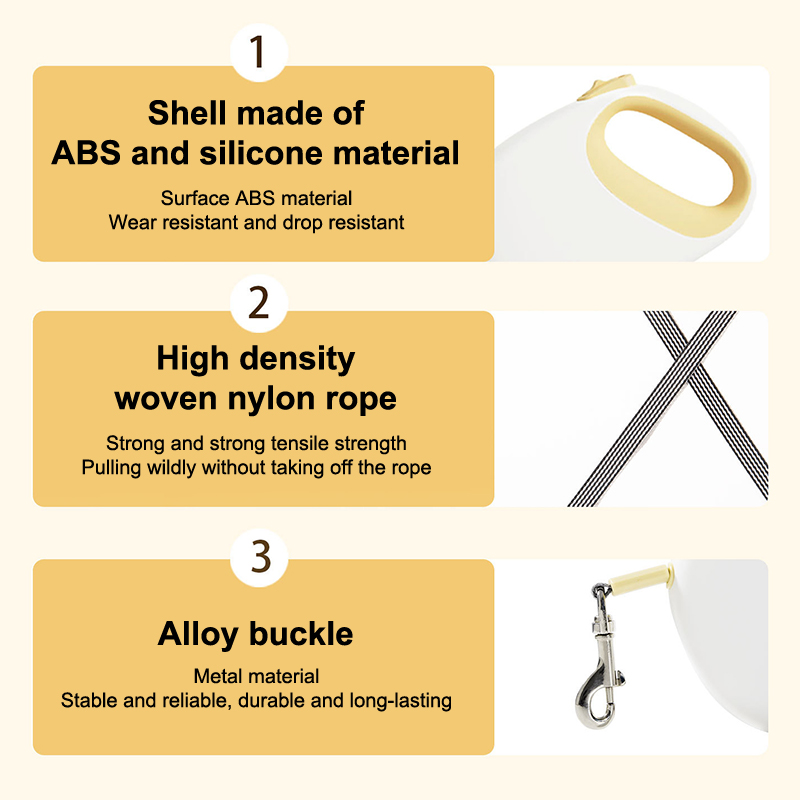 1

Shell made of ABS and silicone material

Surface ABS material
Wear resistant and drop resistant

2

High density woven nylon rope

Strong and strong tensile strength
Pulling wildly without taking off the rope

3

Alloy buckle

Metal material
Stable and reliable, durable and long-lasting