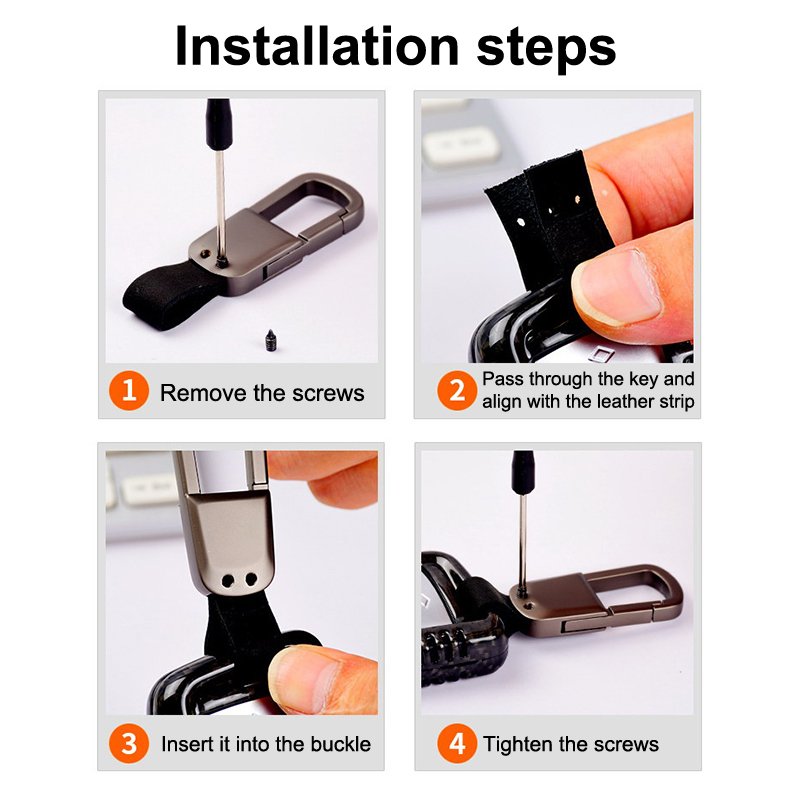 Installation steps

1 Remove the screws

2 Pass through the key and align with the leather strip

3 Insert it into the buckle

4 Tighten the screws