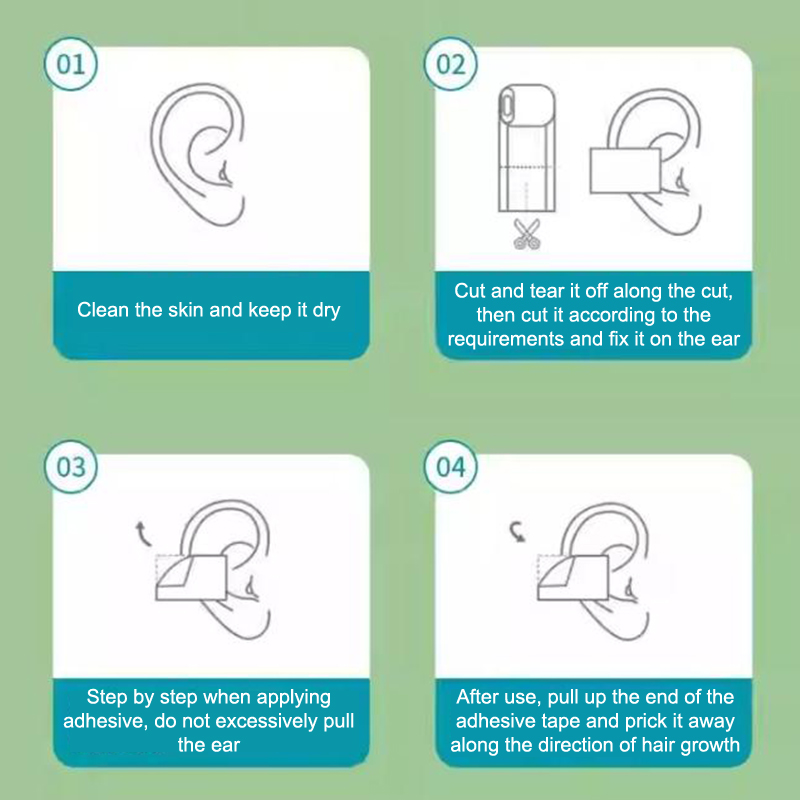 01

Clean the skin and keep it dry

02

Cut and tear it off along the cut, then cut it according to the requirements and fix it on the ear

03

Step by step when applying adhesive, do not excessively pull the ear

04

After use, pull up the end of the adhesive tape and prick it away along the direction of hair growth