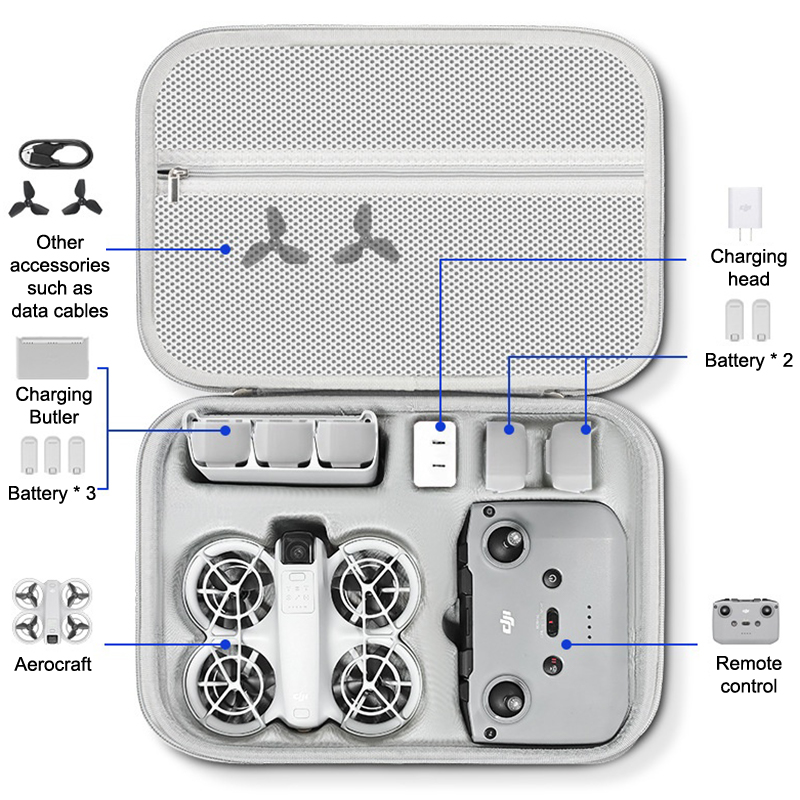 Other accessories such as data cables

Charging Butler

Battery * 3

Aerocraft

Charging head

Battery * 2

Remote control