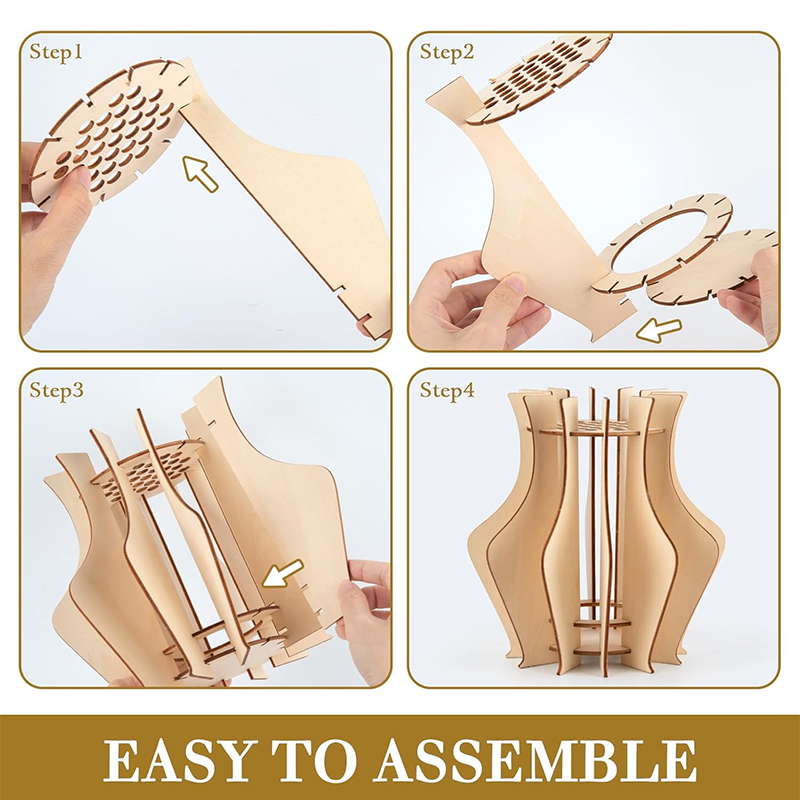 Step1

Step2

Step3

Step4

EASY TO ASSEMBLE