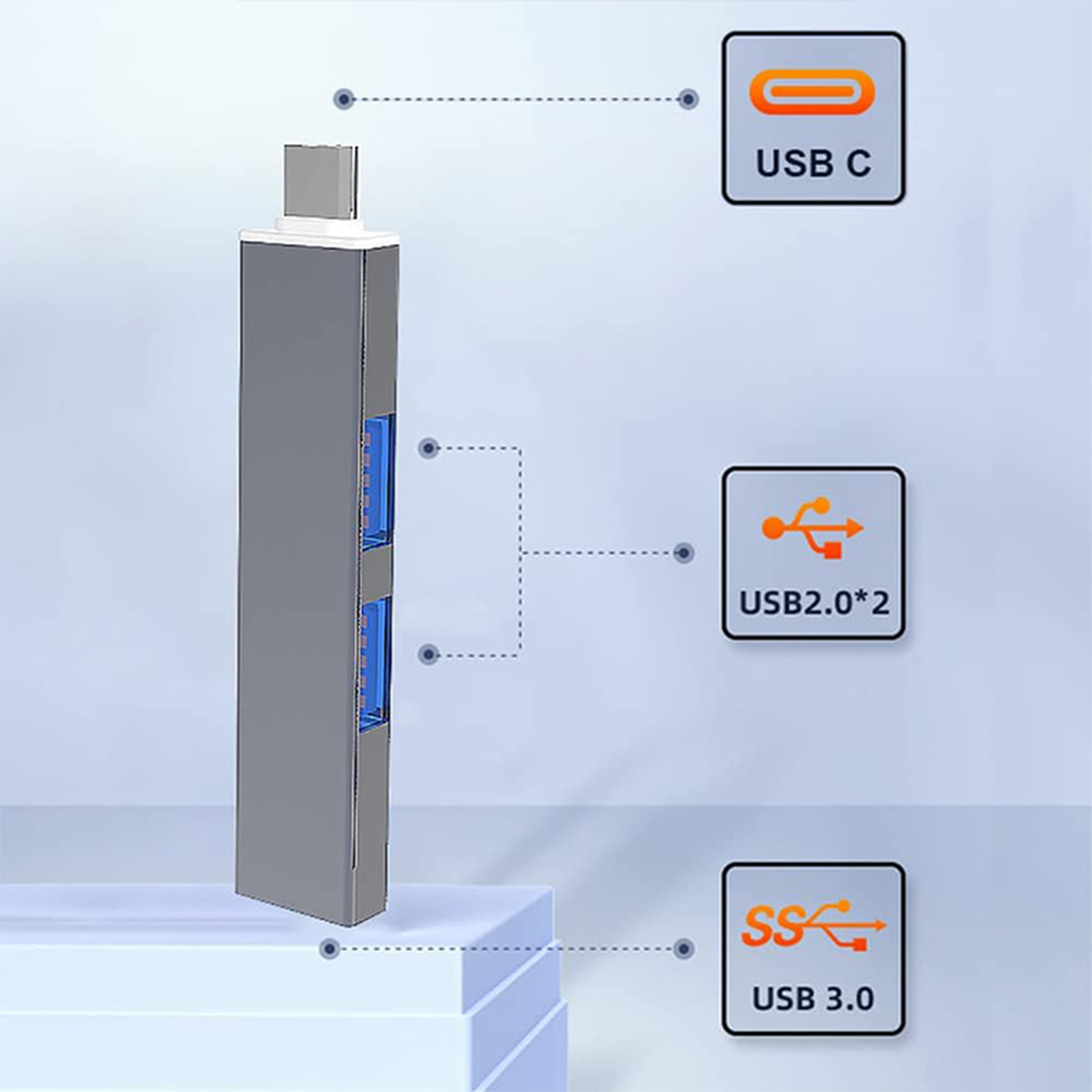 USB C

USB2.0*2

SS

USB 3.0