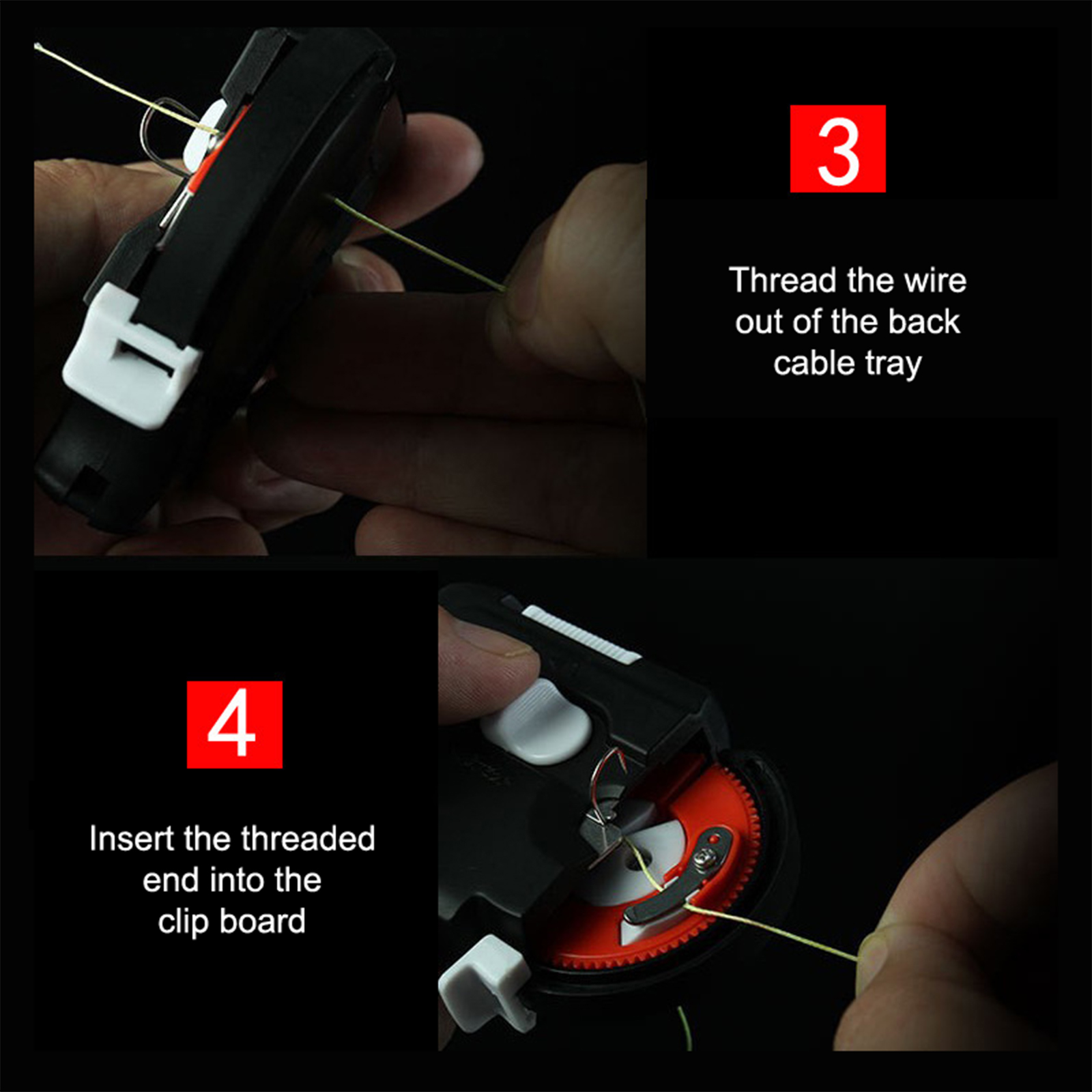 3

Thread the wire out of the back cable tray

4

Insert the threaded end into the clip board