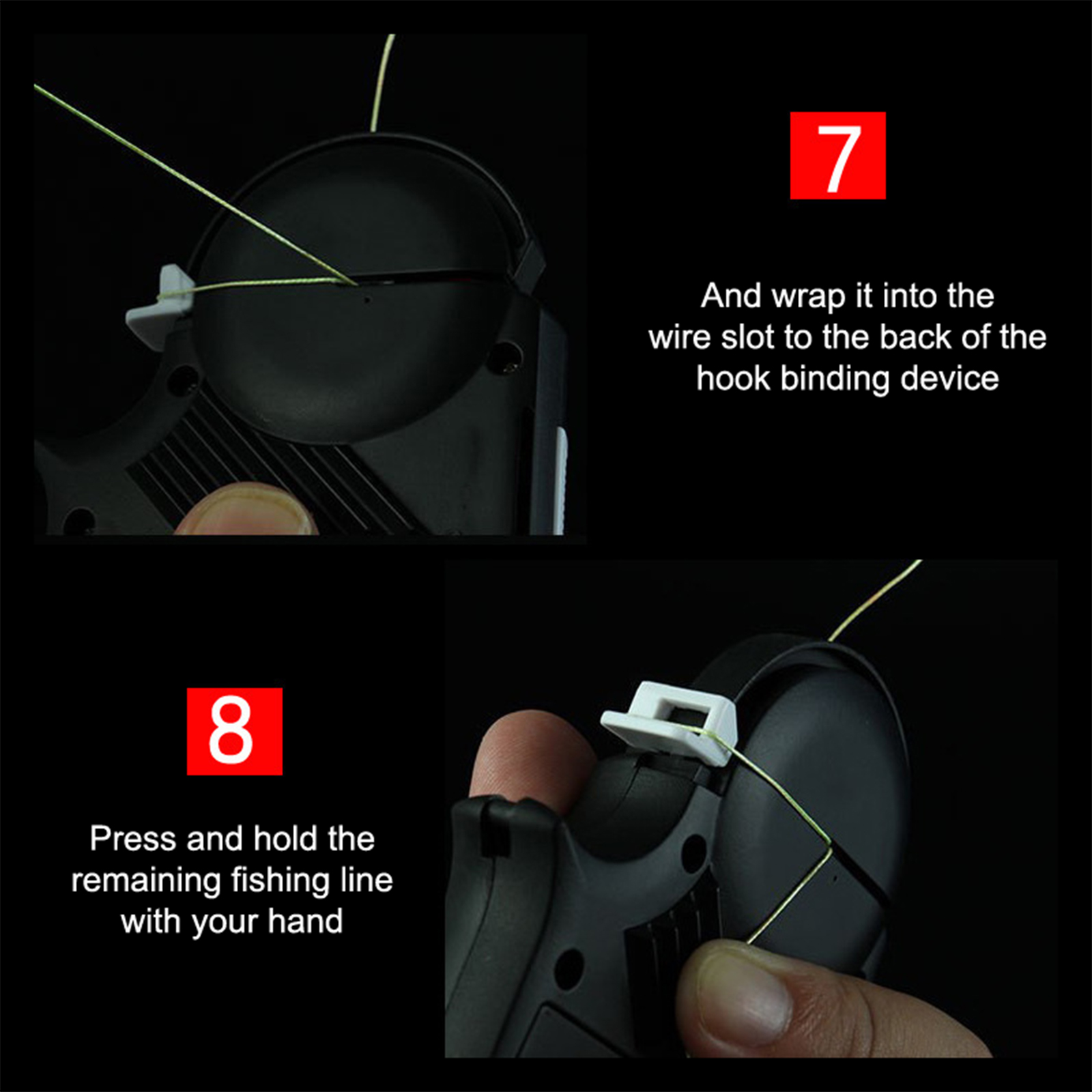 7

And wrap it into the wire slot to the back of the hook binding device

8

Press and hold the remaining fishing line with your hand