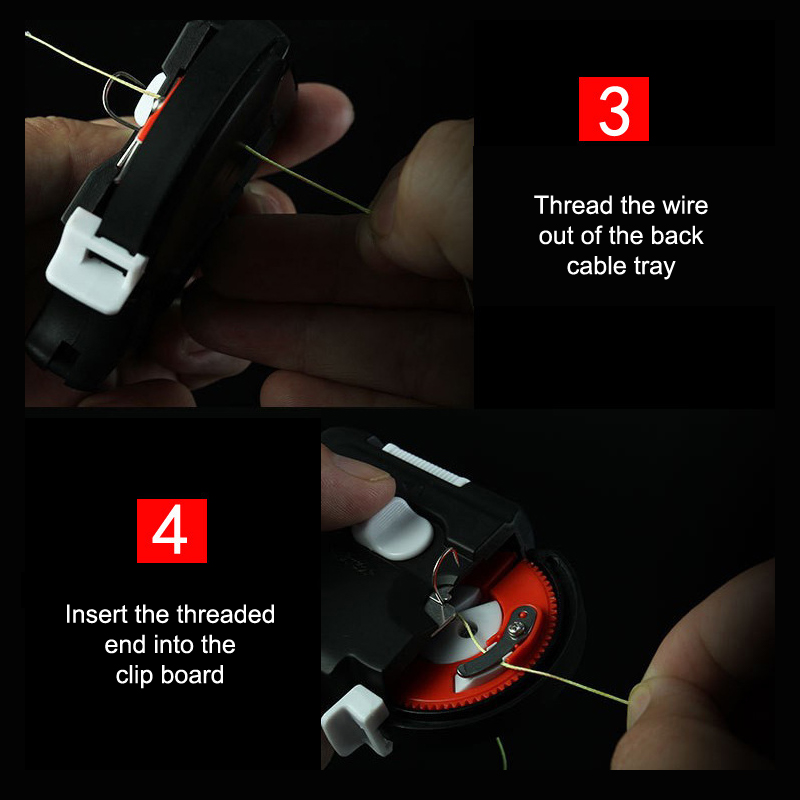 3

Thread the wire out of the back cable tray

4

Insert the threaded end into the clip board