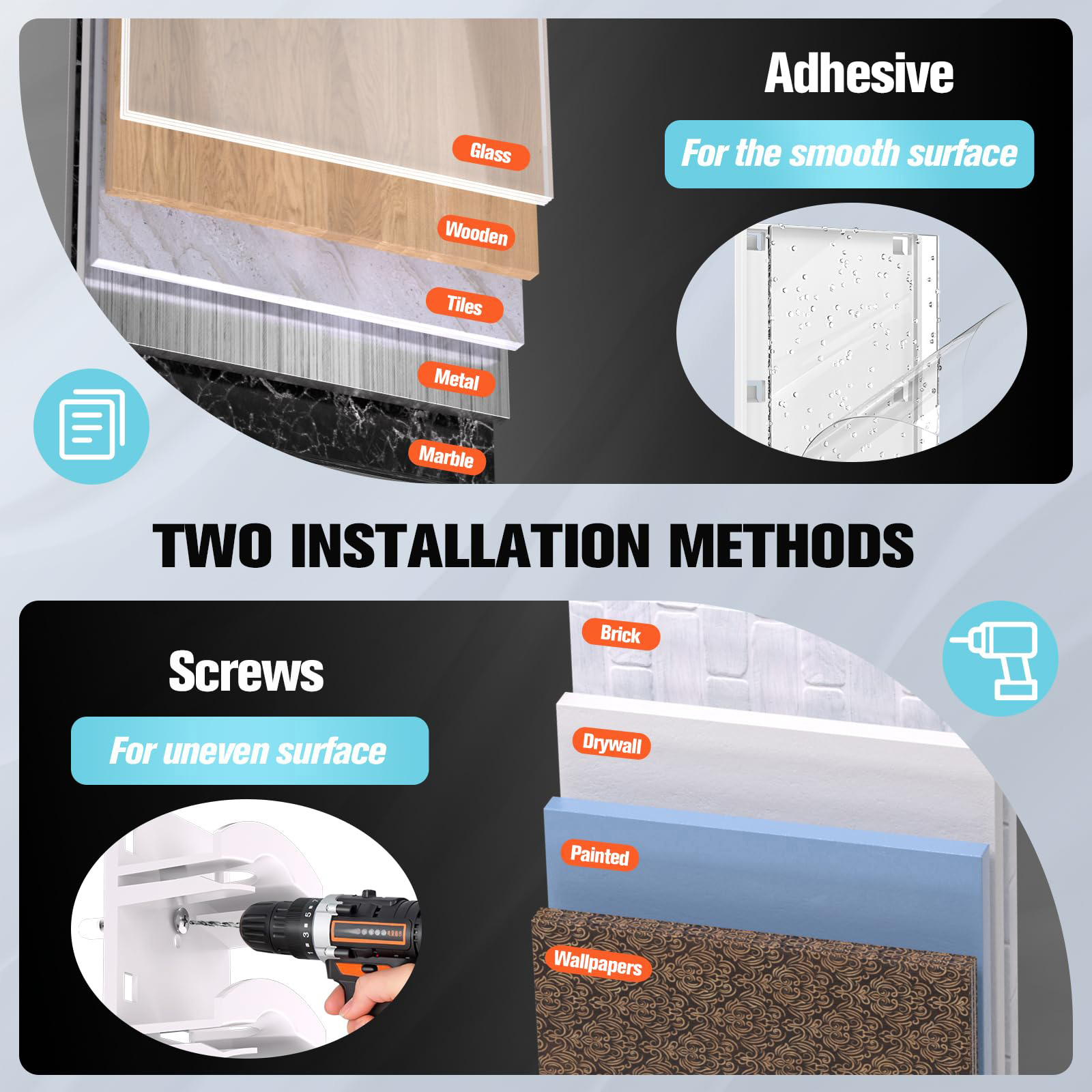 Adhesive

For the smooth surface

Glass

Wooden

Tiles

Metal

Marble

TWO INSTALLATION METHODS

Screws

For uneven surface

Brick

Drywall

Painted

Wallpapers