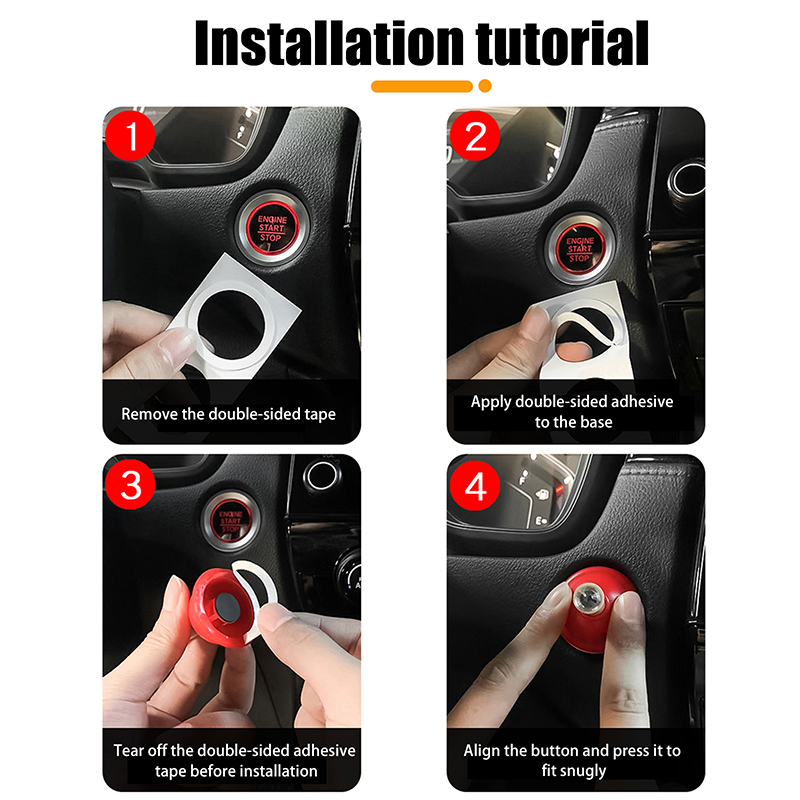 Installation tutorial

1

ENGINE START STOP

Remove the double-sided tape

2

ENGINE START STOP

Apply double-sided adhesive to the base

3

ENGINE START STOP

Tear off the double-sided adhesive tape before installation

4

Align the button and press it to fit snugly