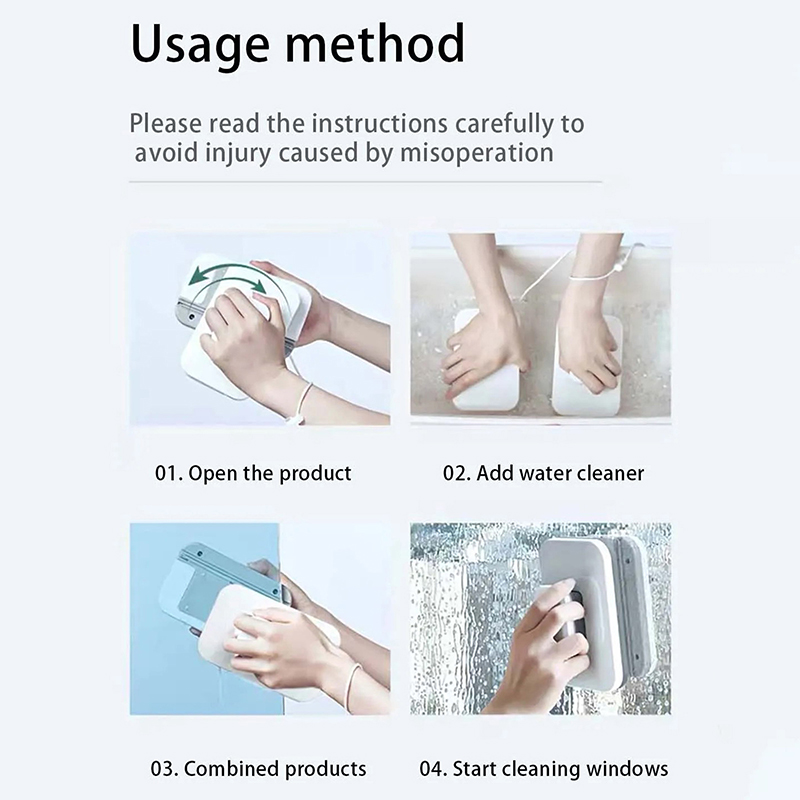 Usage method

Please read the instructions carefully to avoid injury caused by misoperation

01. Open the product

02. Add water cleaner

03. Combined products

04. Start cleaning windows