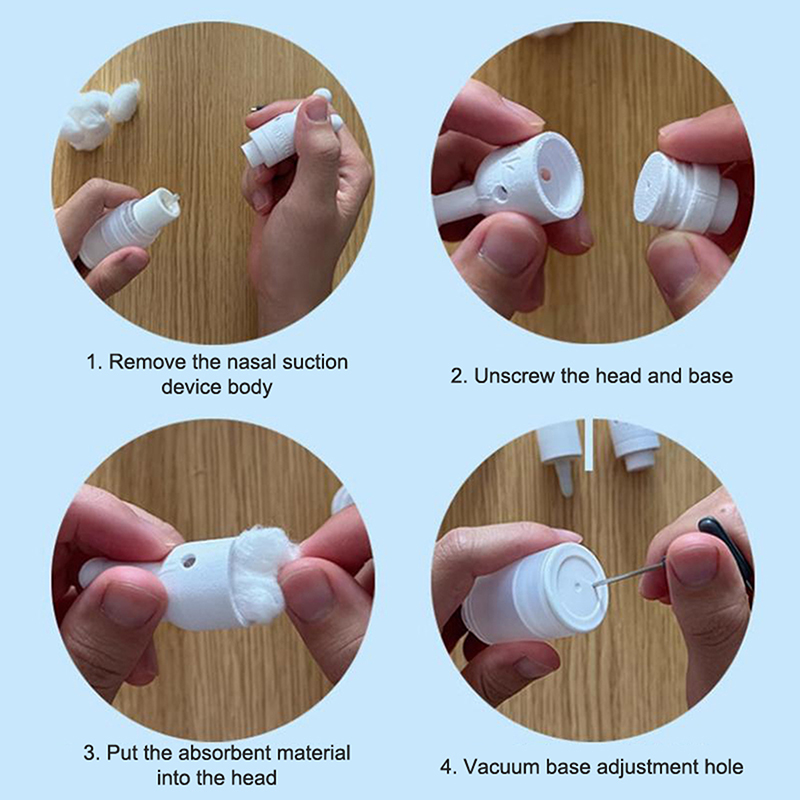 1. Remove the nasal suction device body

2. Unscrew the head and base

3. Put the absorbent material into the head

4. Vacuum base adjustment hole