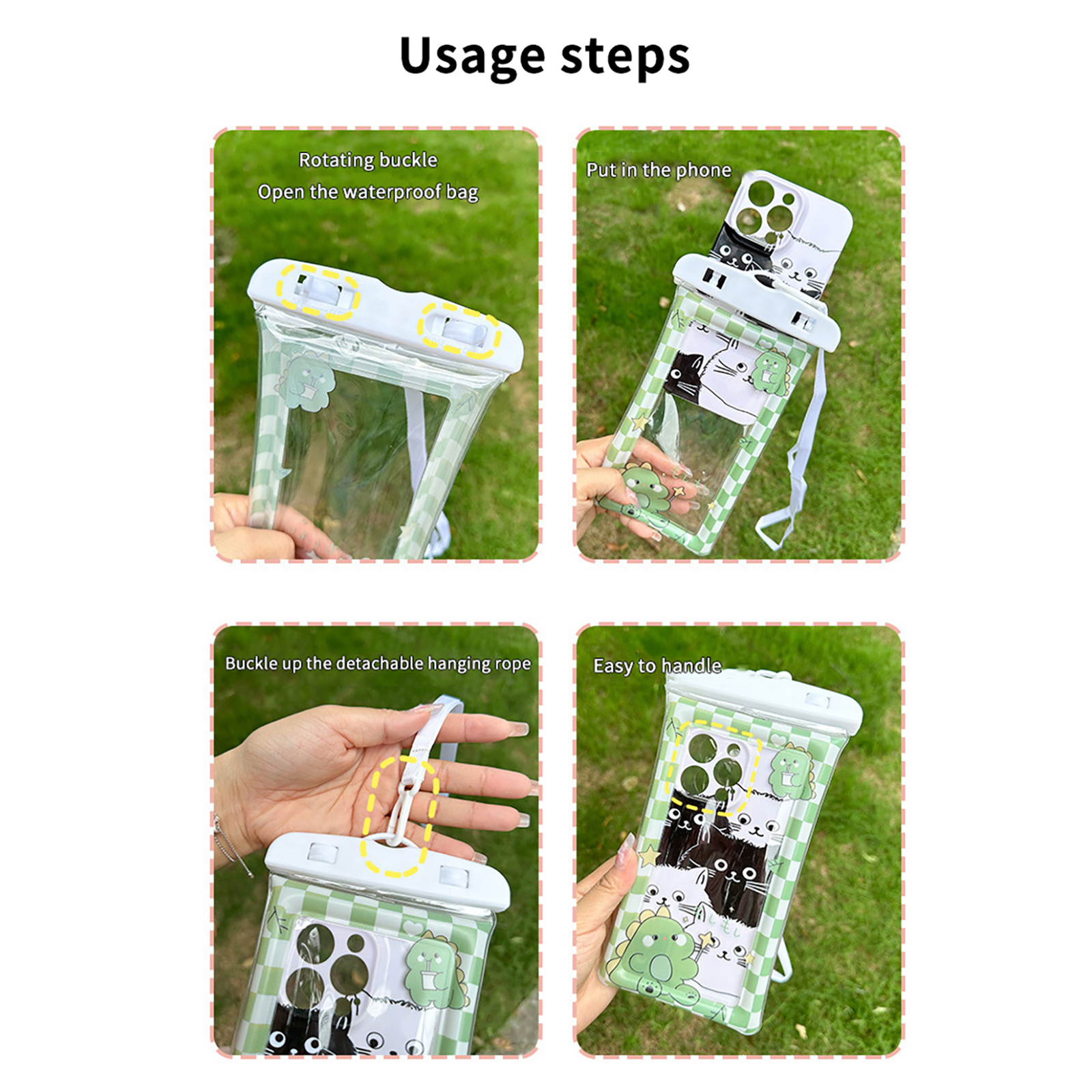 Usage steps

Rotating buckle
Open the waterproof bag

Put in the phone

Buckle up the detachable hanging rope

Easy to handle