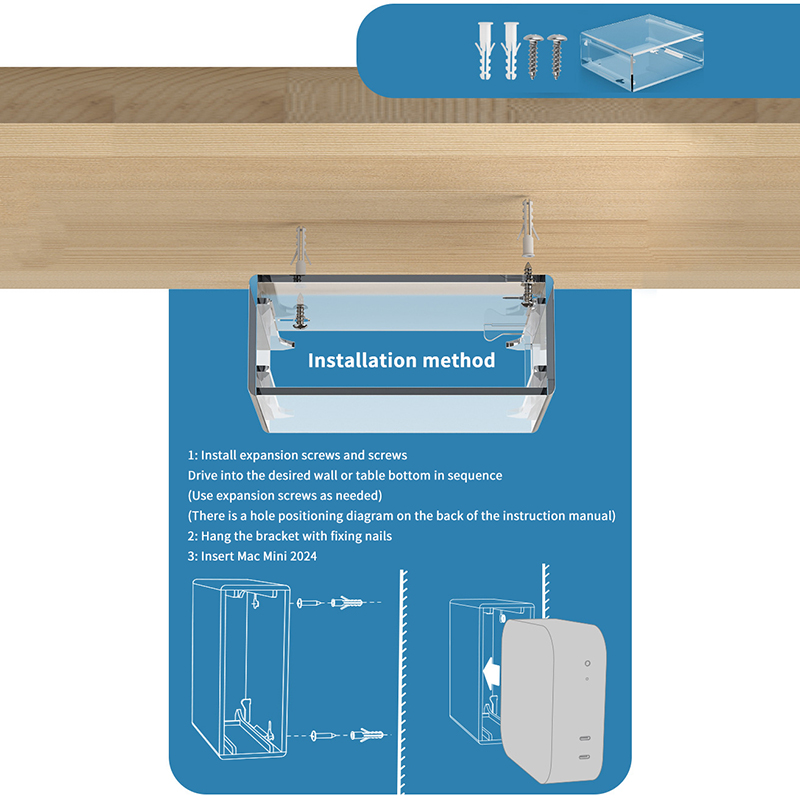 Installation method

1: Install expansion screws and screws
Drive into the desired wall or table bottom in sequence
(Use expansion screws as needed)
(There is a hole positioning diagram on the back of the instruction manual)
2: Hang the bracket with fixing nails
3: Insert Mac Mini 2024