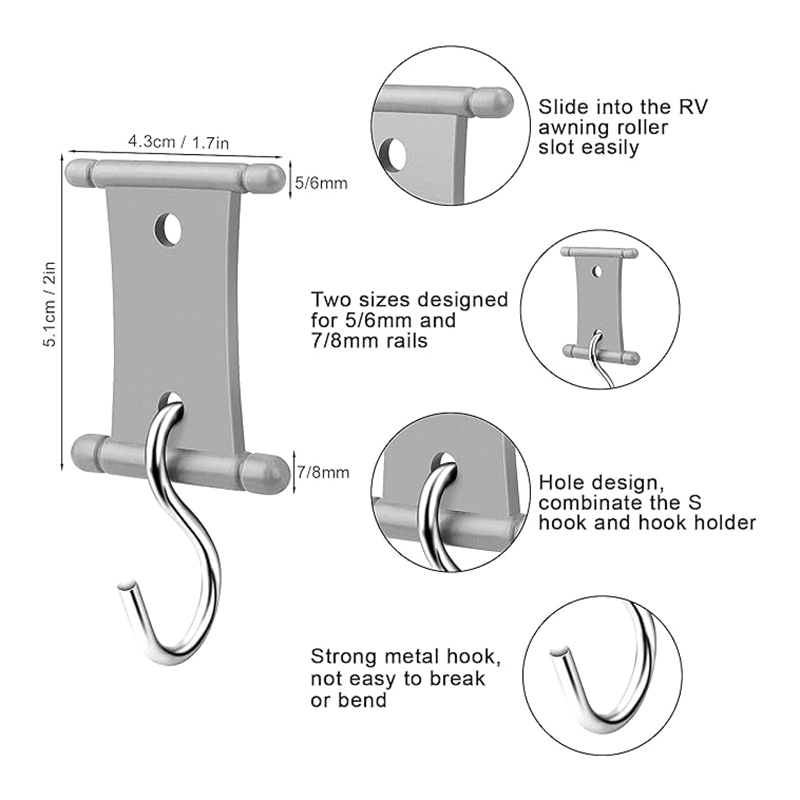 4.3cm / 1.7in

5/6mm

5.1cm / 2in

7/8mm

Slide into the RV awning roller slot easily

Two sizes designed for 5/6mm and 7/8mm rails

Hole design, combinate the S hook and hook holder

Strong metal hook, not easy to break or bend