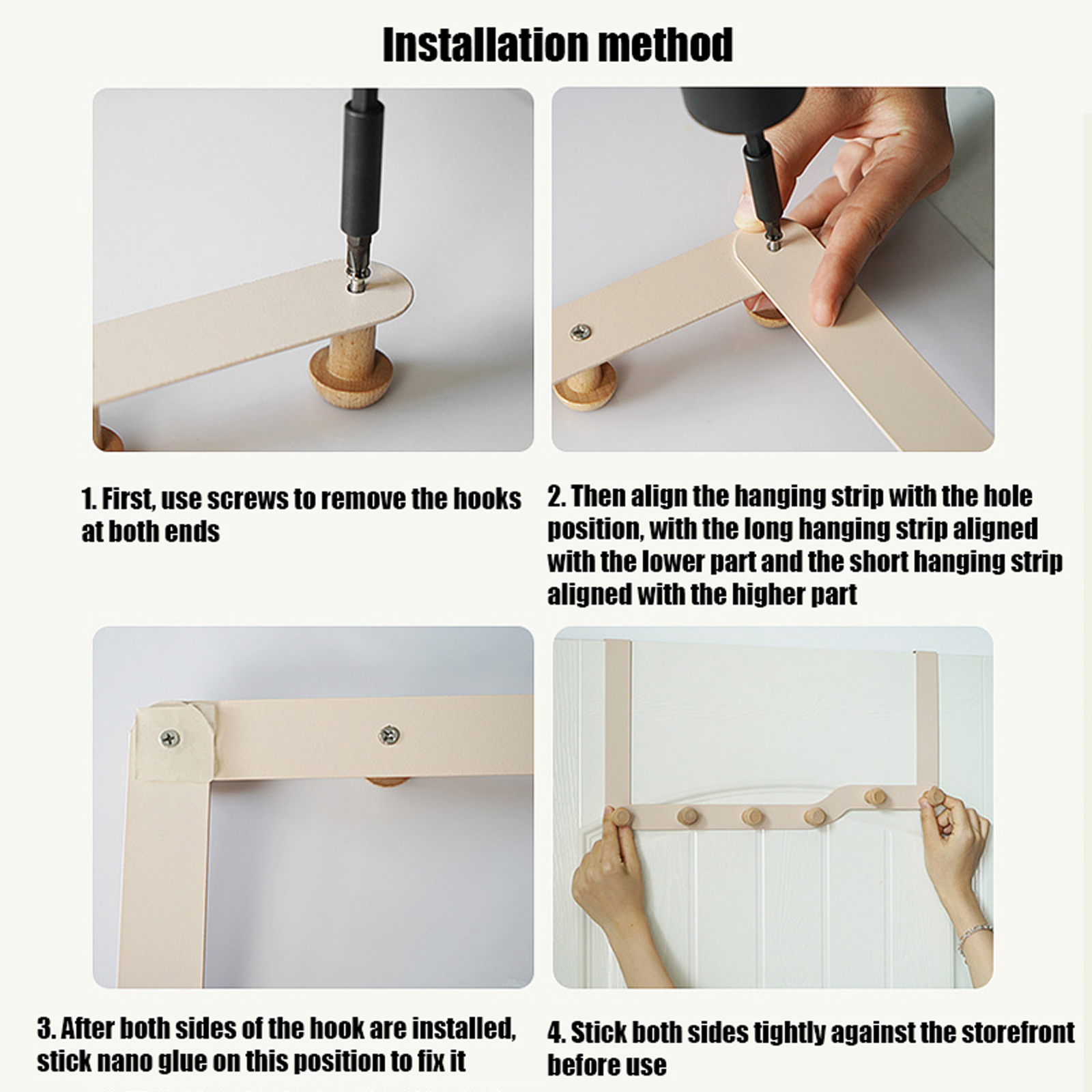 Installation method

1. First, use screws to remove the hooks at both ends

2. Then align the hanging strip with the hole position, with the long hanging strip aligned with the lower part and the short hanging strip aligned with the higher part

3. After both sides of the hook are installed, stick nano glue on this position to fix it

4. Stick both sides tightly against the storefront before use