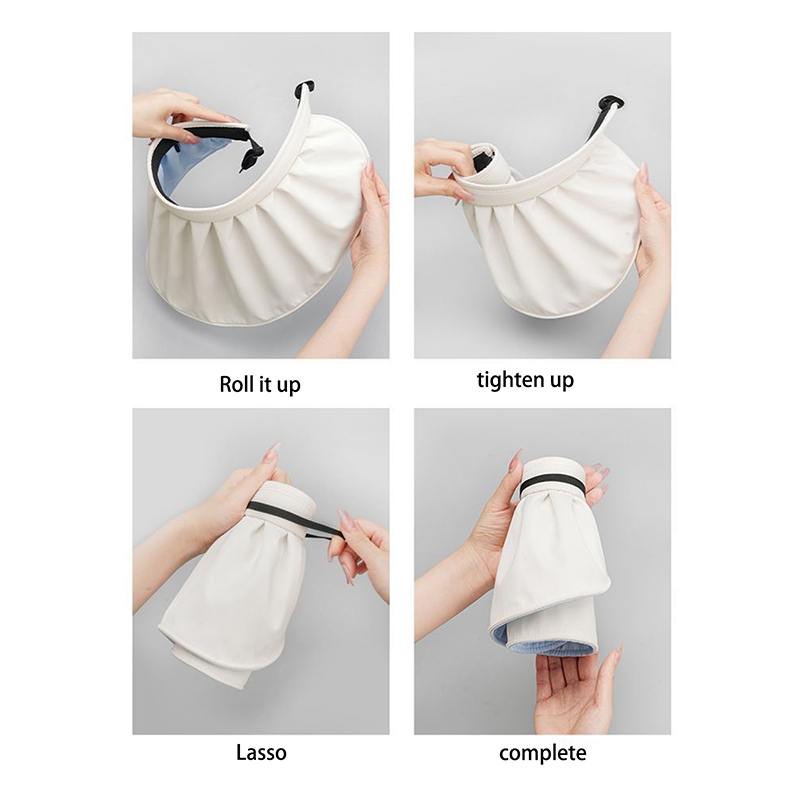 Roll it up

tighten up

Lasso

complete