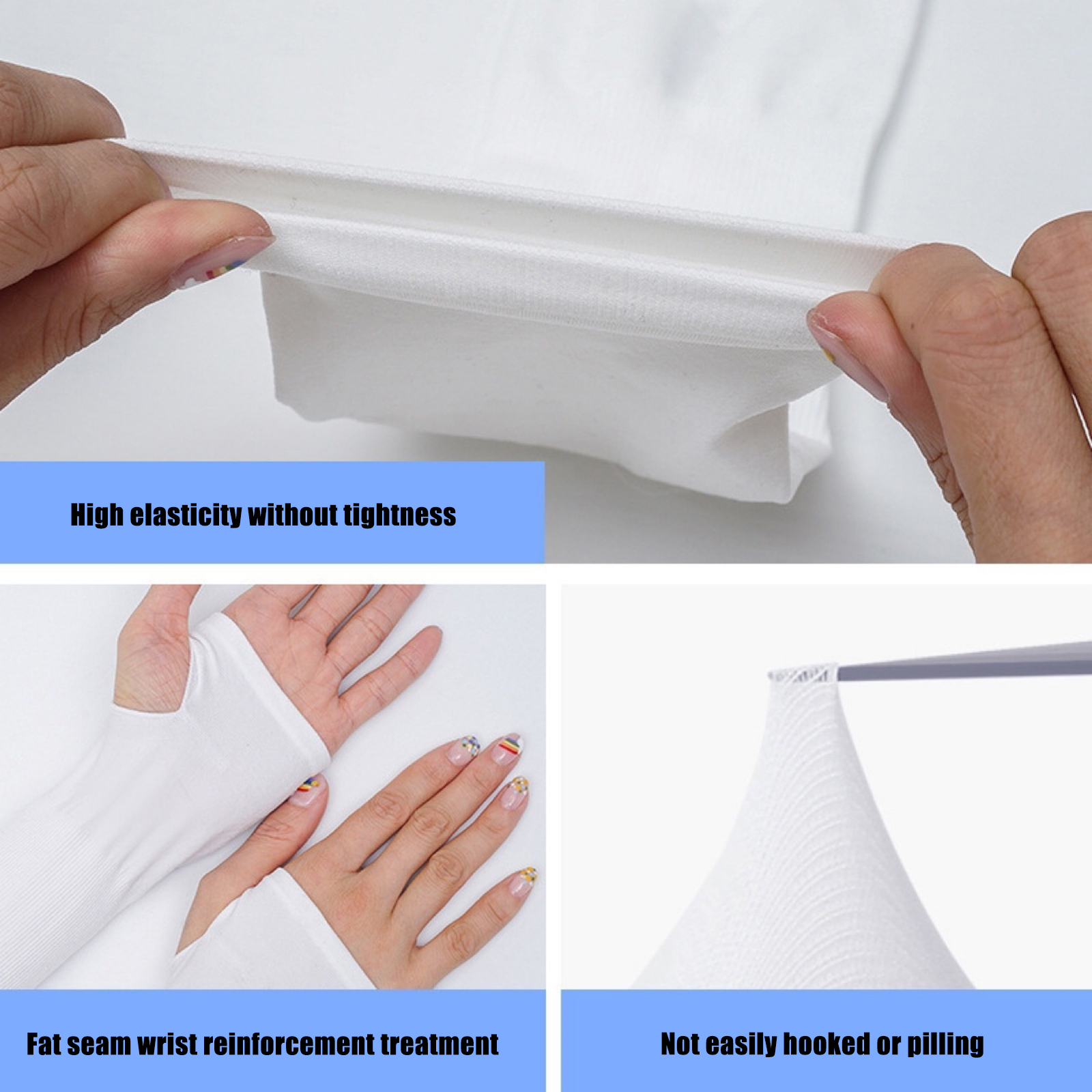 High elasticity without tightness

Fat seam wrist reinforcement treatment

Not easily hooked or pilling