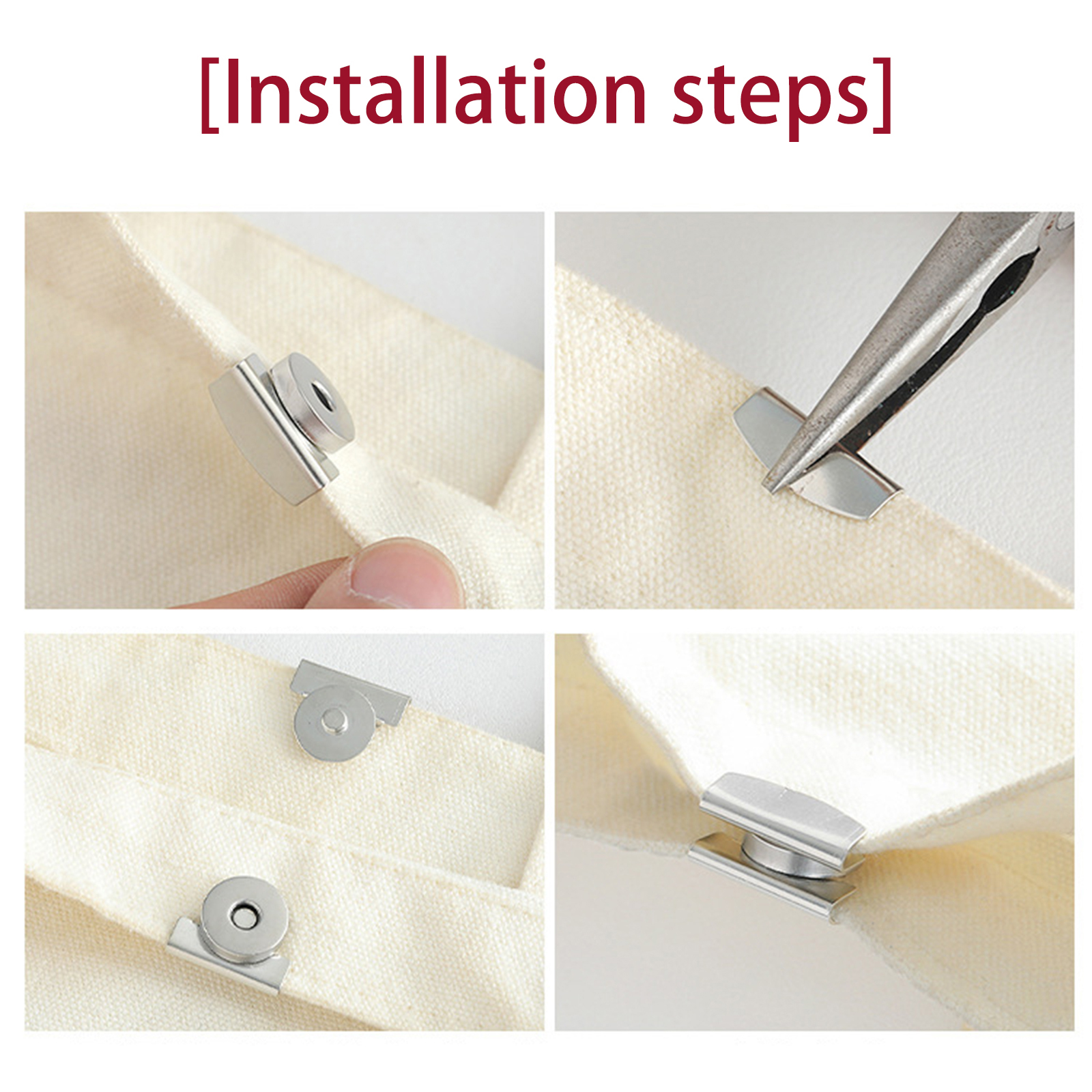 [Installation steps]