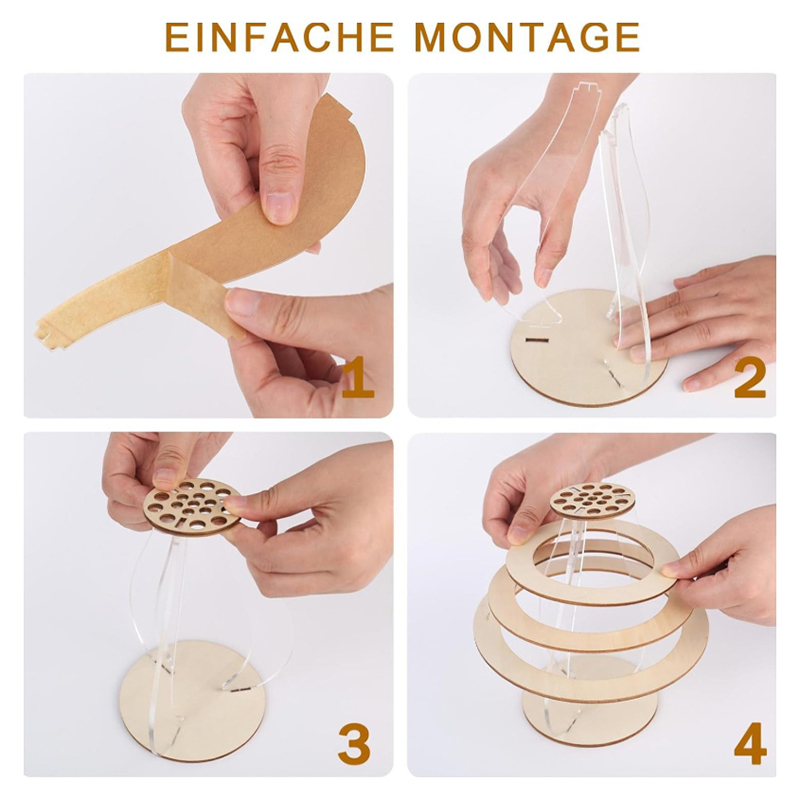 EINFACHE MONTAGE

1

2

3

4