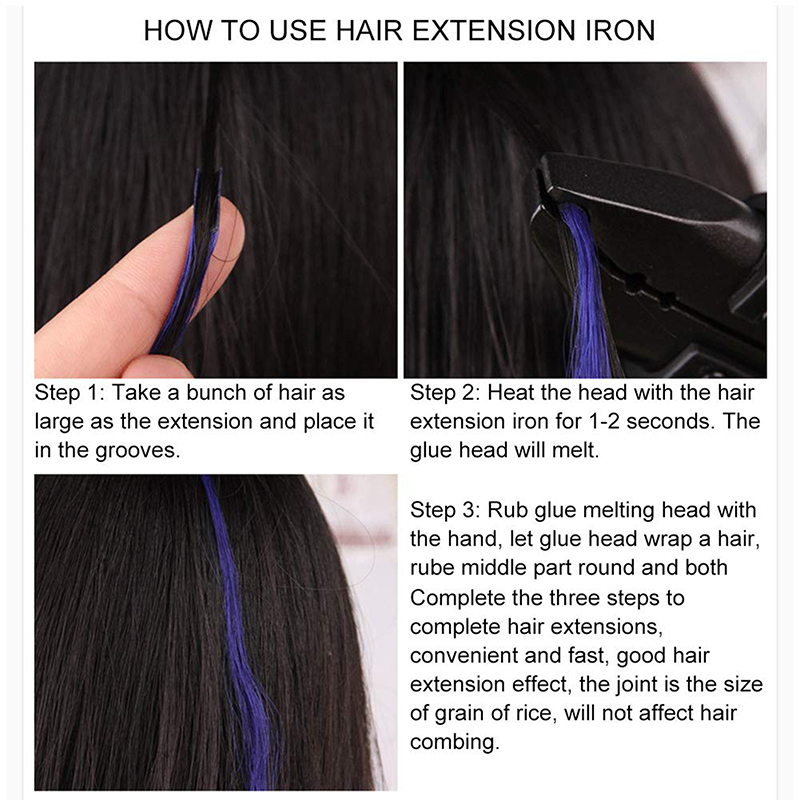 HOW TO USE HAIR EXTENSION IRON

Step 1: Take a bunch of hair as large as the extension and place it in the grooves.

Step 2: Heat the head with the hair extension iron for 1-2 seconds. The glue head will melt.

Step 3: Rub glue melting head with the hand, let glue head wrap a hair, rube middle part round and both Complete the three steps to complete hair extensions, convenient and fast, good hair extension effect, the joint is the size of grain of rice, will not affect hair combing.