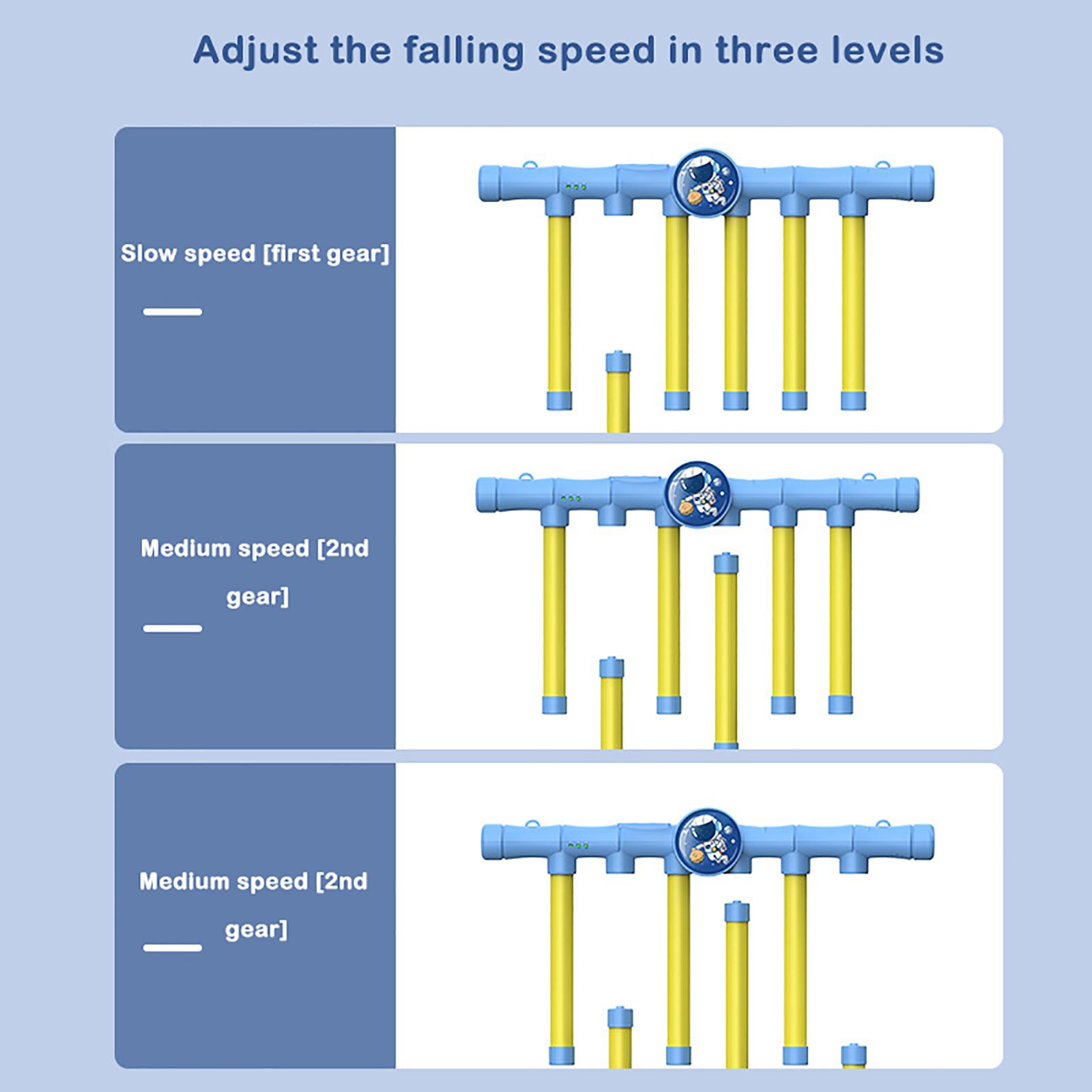 Adjust the falling speed in three levels

Slow speed [first gear]

Medium speed [2nd gear]

Medium speed [2nd gear]