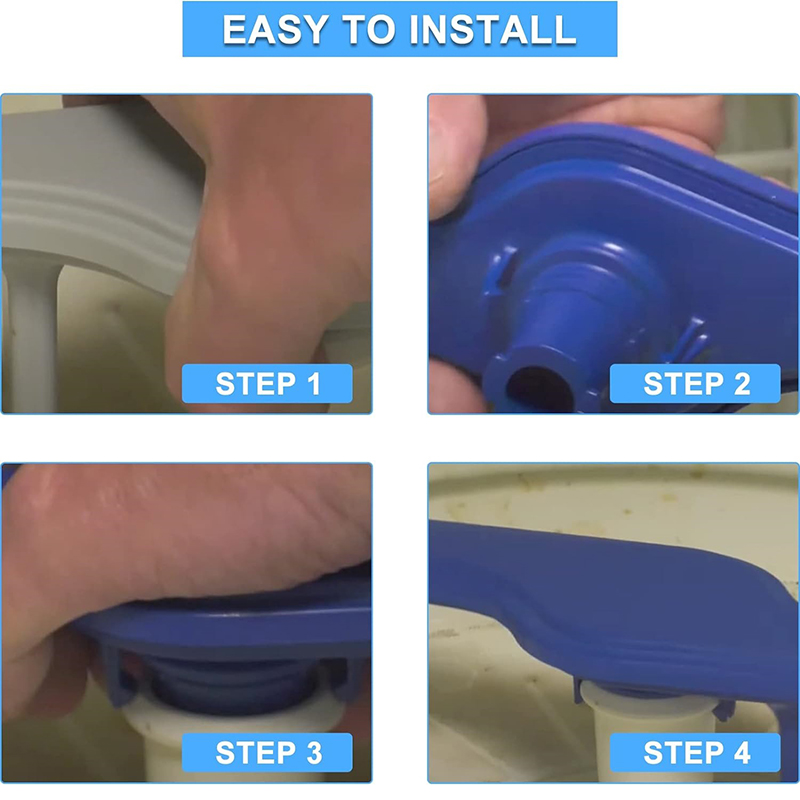 EASY TO INSTALL

STEP 1

STEP 2

STEP 3

STEP 4